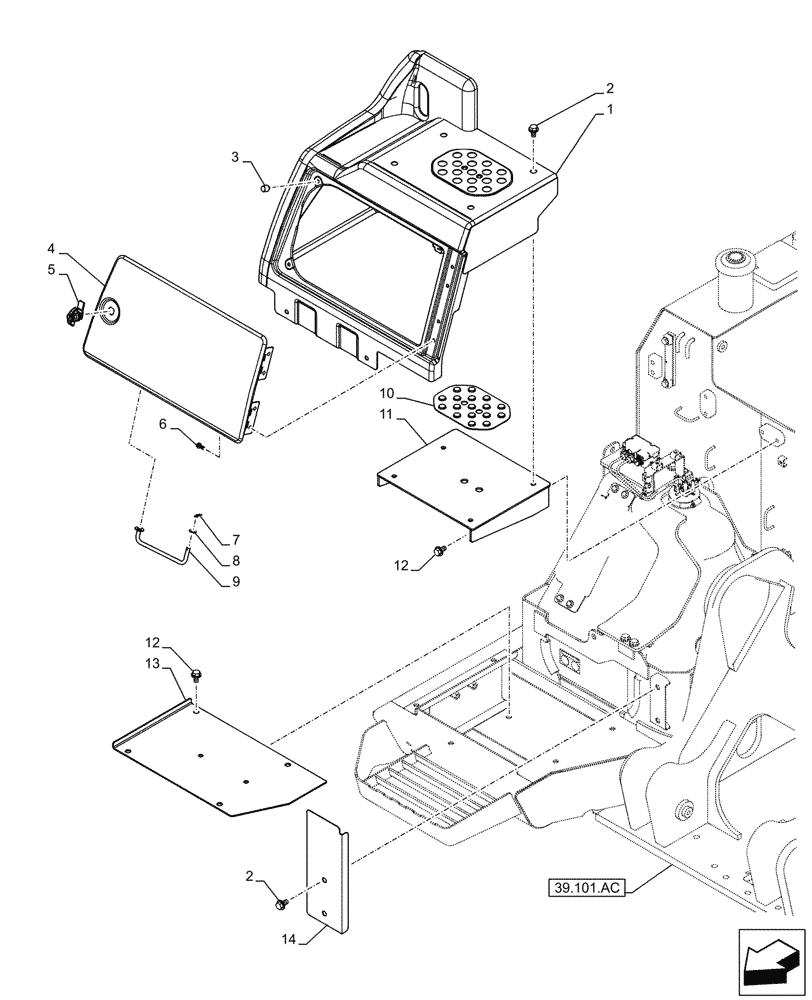 2
1
3
4
5
6
10
11
7
8
9
12
12
13
2
14
39.101.AC