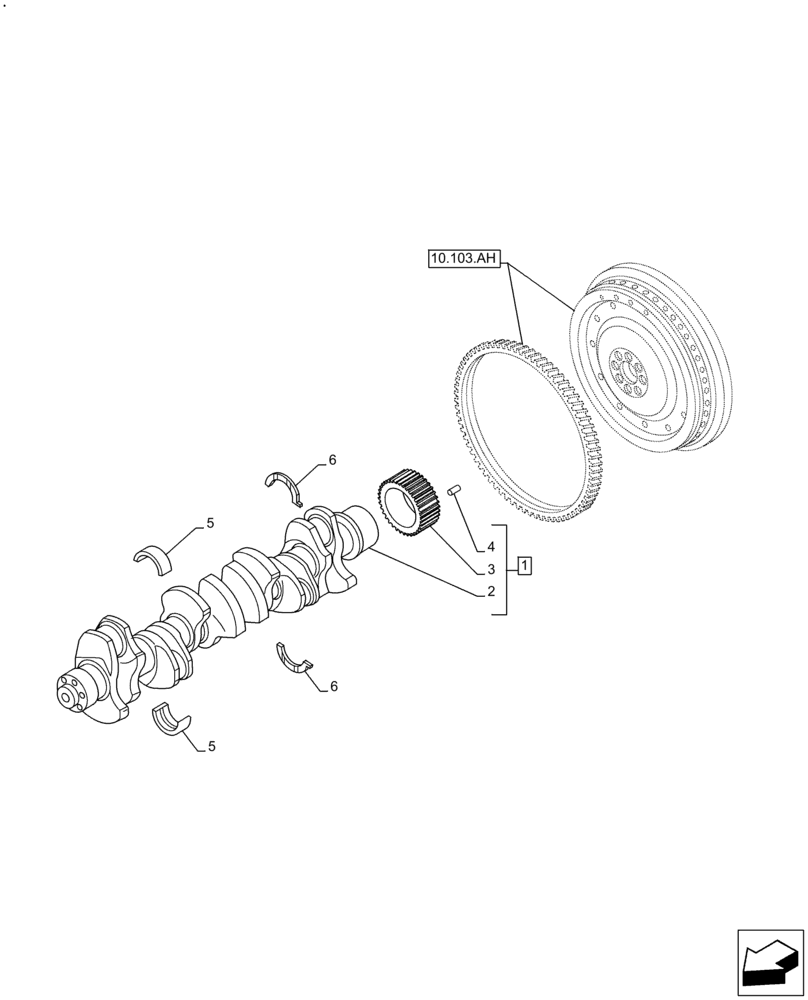 10.103.AH
6
5
4
3
1
2
6
5