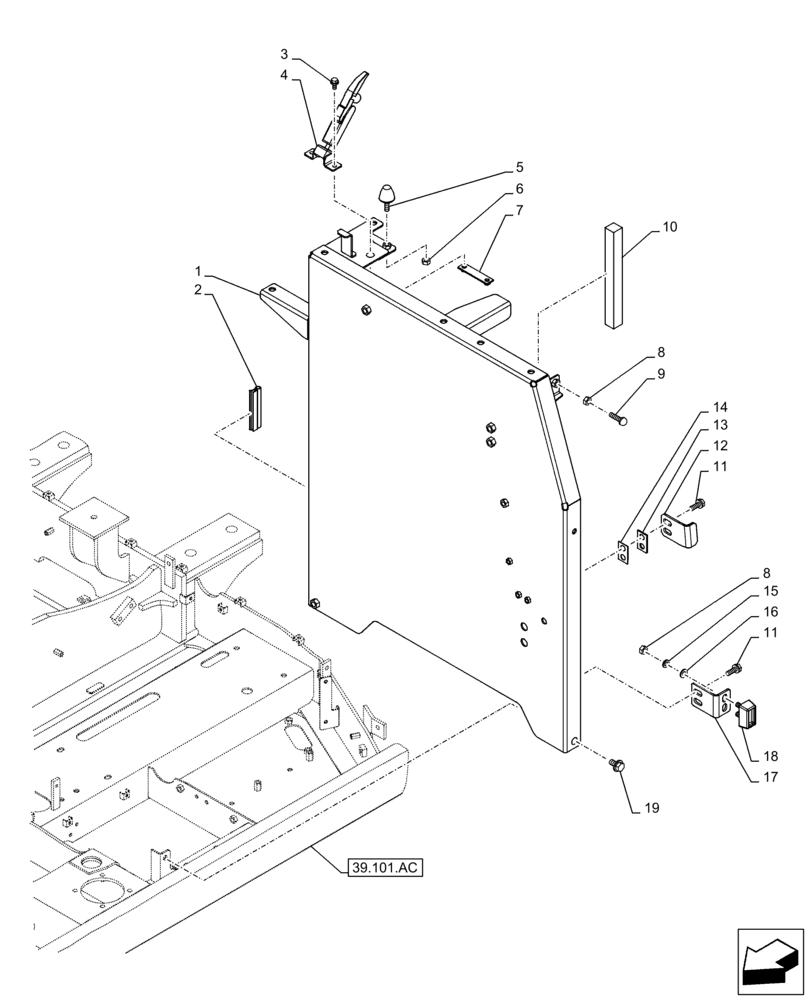 3
4
5
6
7
10
1
2
8
9
14
13
12
11
8
15
16
11
18
17
19
39.101.AC