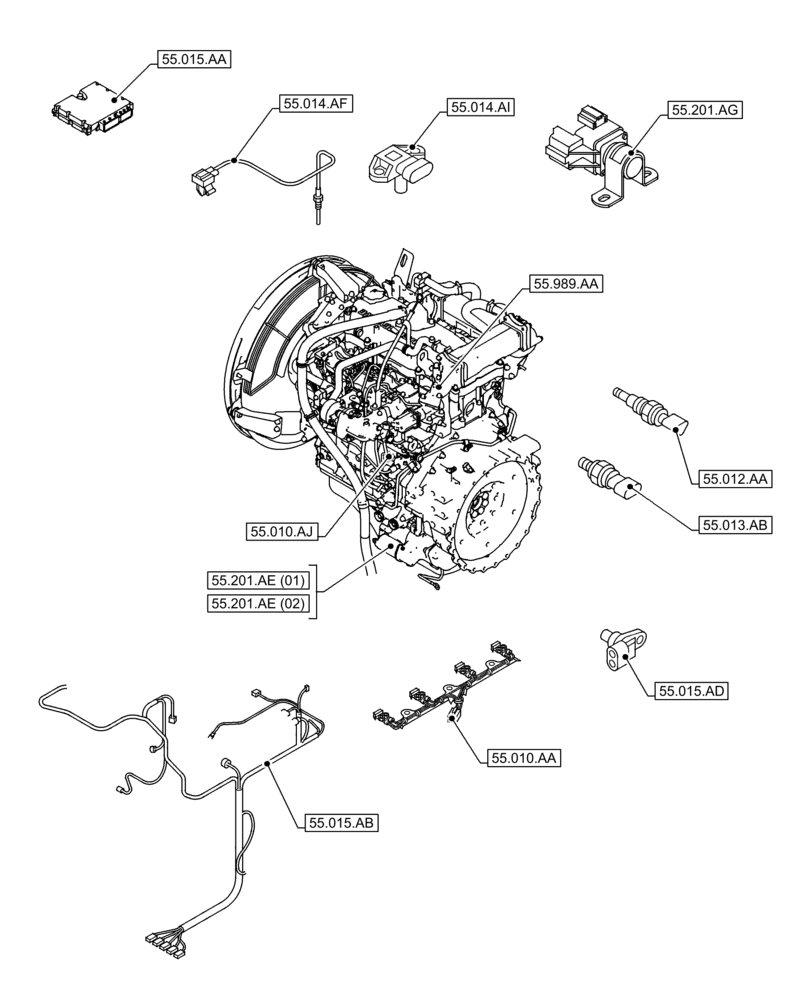 55.015.AA

55.014.AF

55.014.AI

55.201.AG

55.989.AA

55.012.AA

55.013.AB

55.010.AJ

55.201.AE (01)

55.201.AE (02)

55.015.AD

55.010.AA

55.015.AB