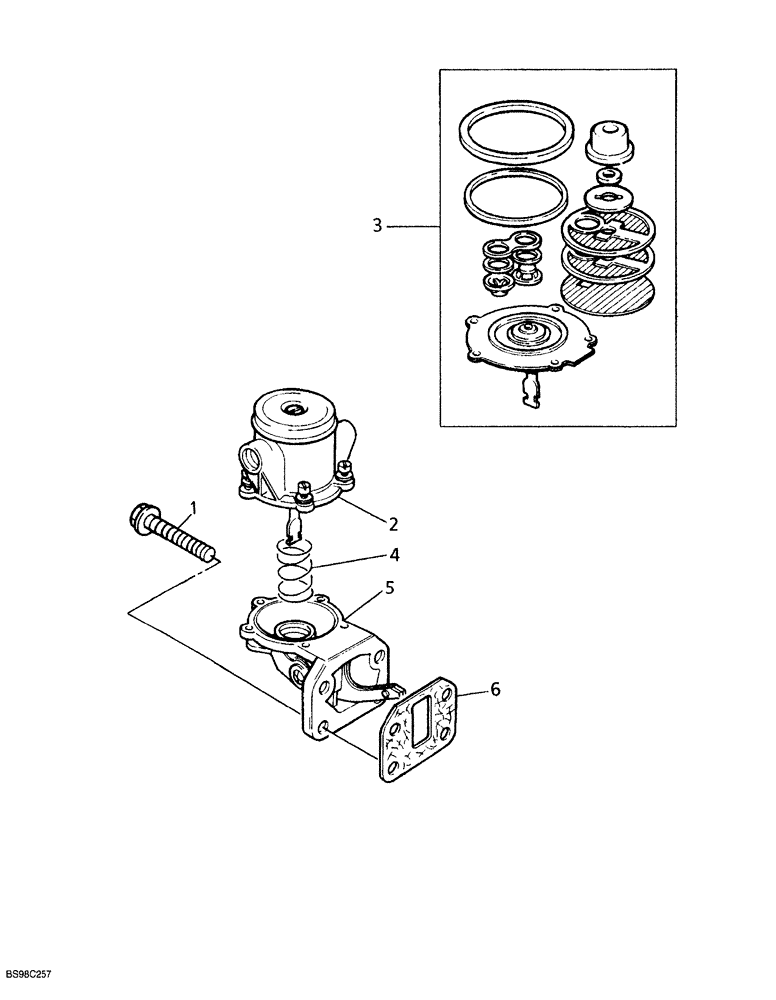 3
1
2
4
5
6
BS98C257