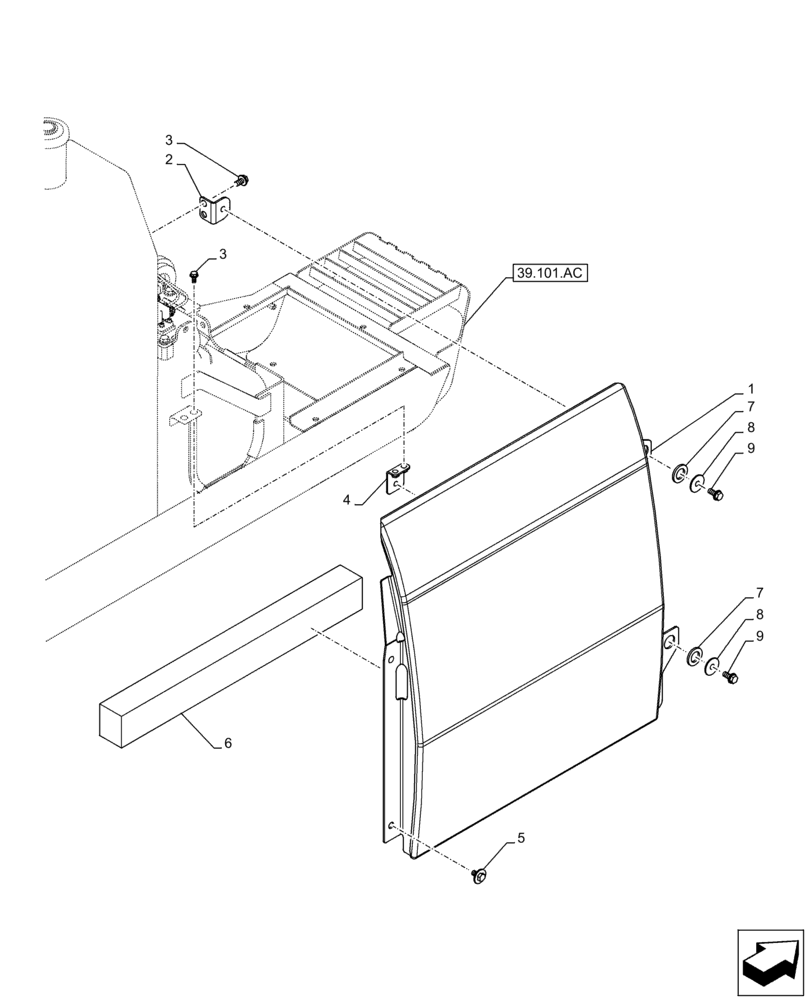 3
2
3
39.101.AC
1
7
8
9
4
7
8
9
6
5