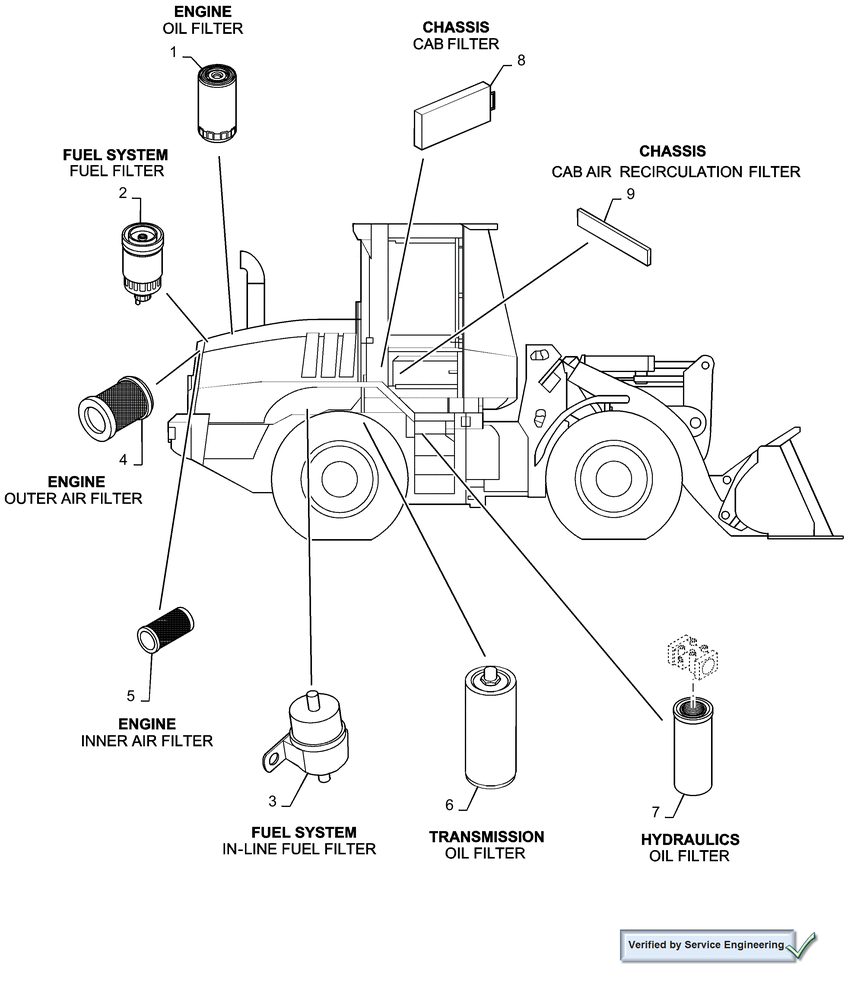 ENGINE
OIL FILTER

1

CHASSIS
CAB FILTER

8

FUEL SYSTEM
FUEL FILTER

2

CHASSIS
CAB AIR RECIRCULATION FILTER

9

4

ENGINE
OUTER AIR FILTER

5

ENGINE
INNER AIR FILTER

3

FUEL SYSTEM
IN-LINE FUEL FILTER

6

TRANSMISSION
OIL FILTER

7

HYDRAULICS
OIL FILTER

Verified by Service Engineering