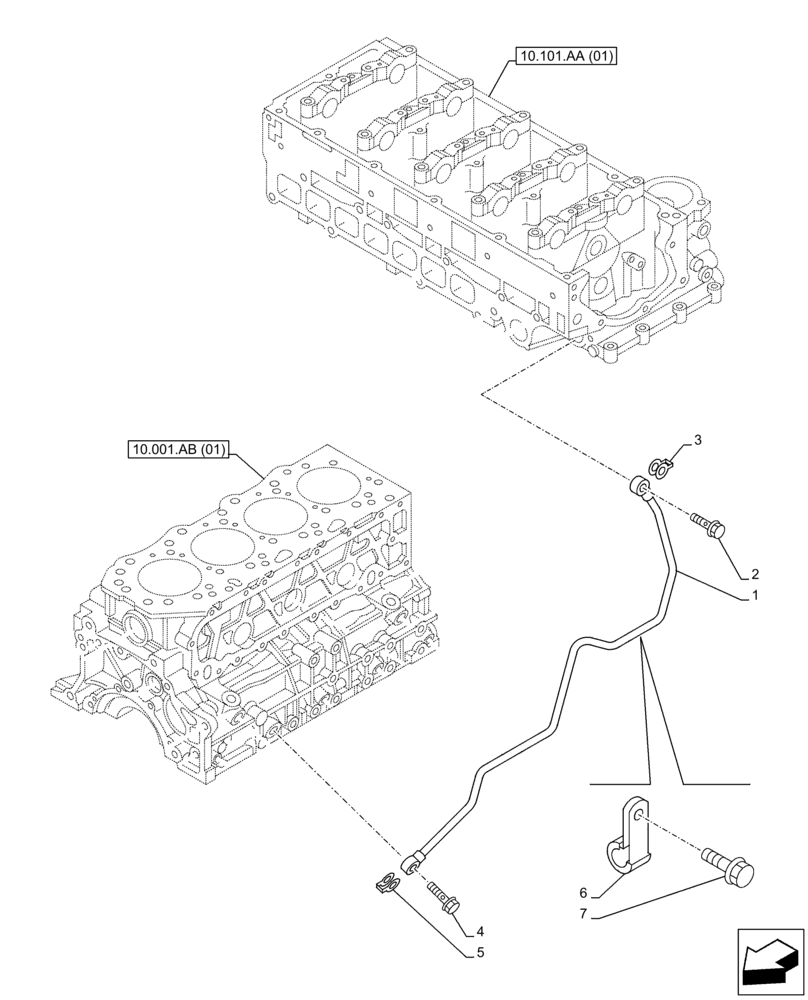 10.101.AA (01)

10.001.AB (01)

3

2

1

6

7

4

5