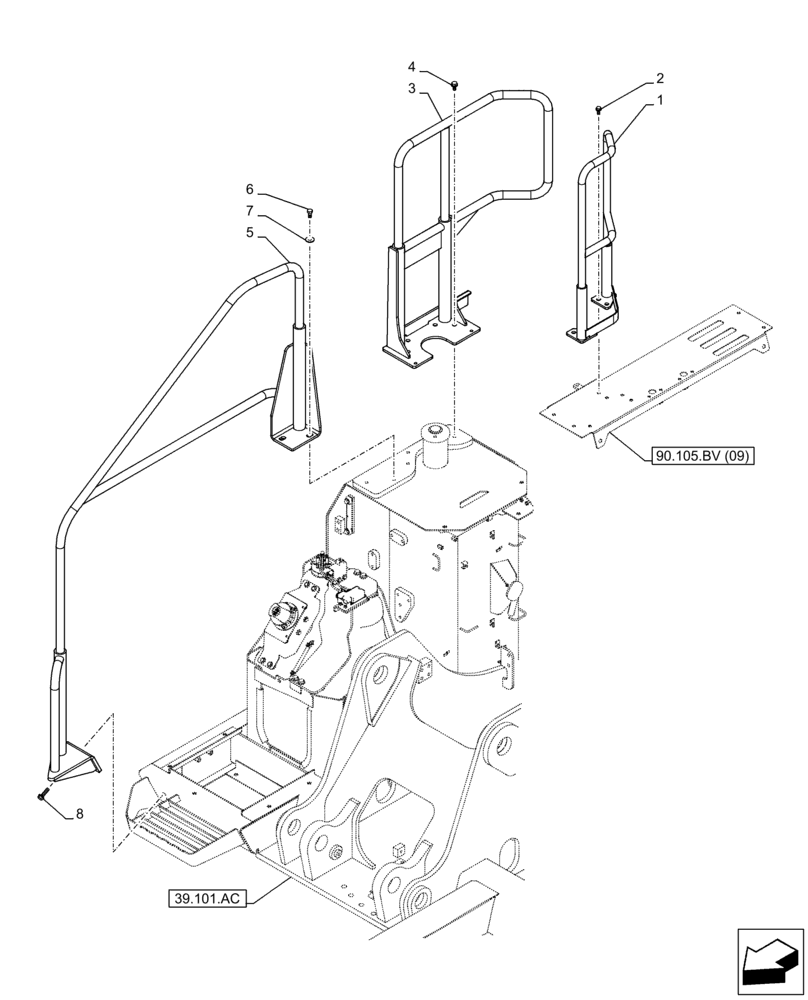 4
3
2
1
6
7
5
90.105.BV (09)
8
39.101.AC