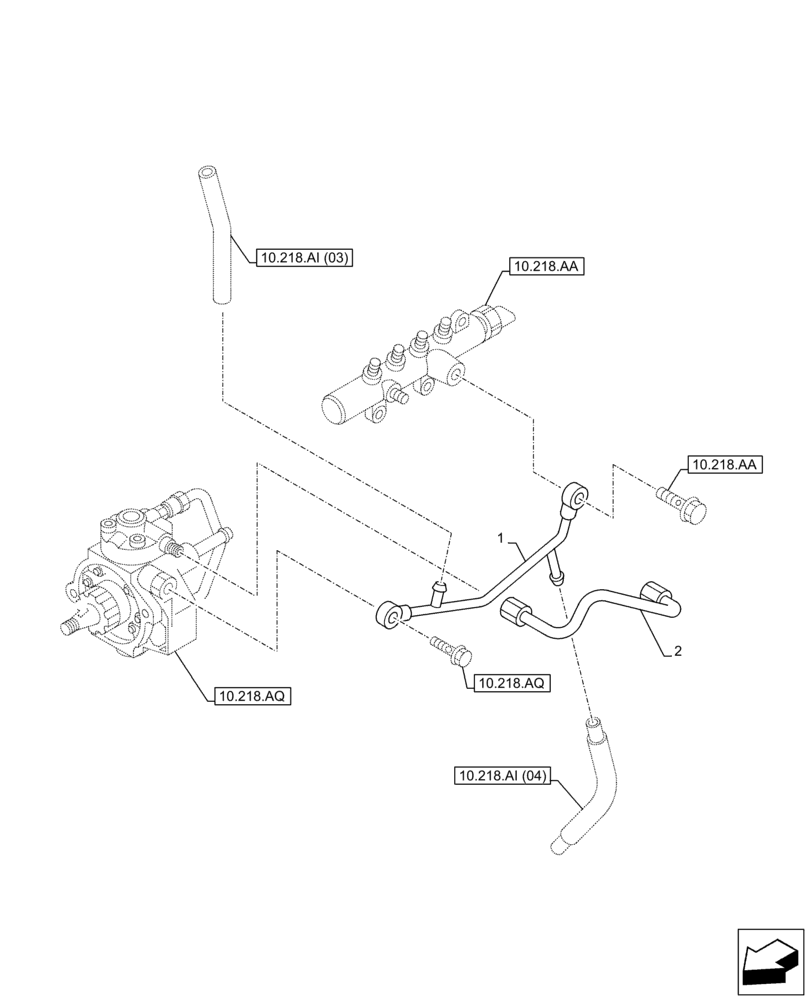 10.218.AI (03)
10.218.AA
10.218.AA
1
2
10.218.AQ
10.218.AQ
10.218.AI (04)