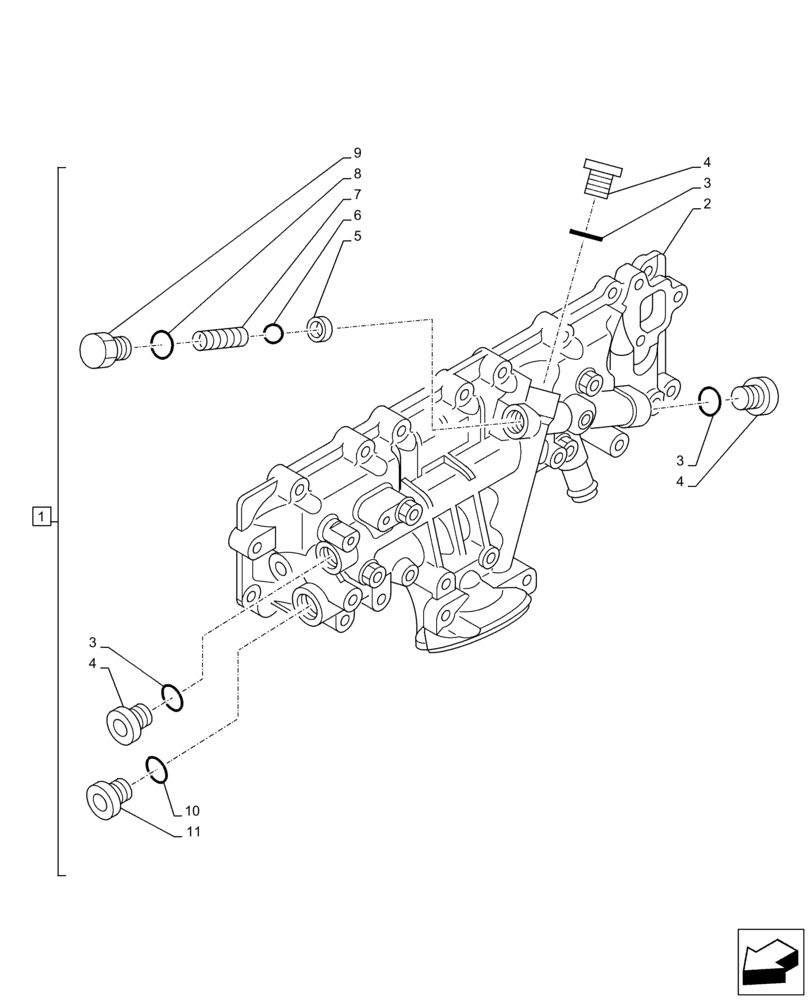 9
8
7
6
5
4
3
2
3
4
1
3
4
10
11