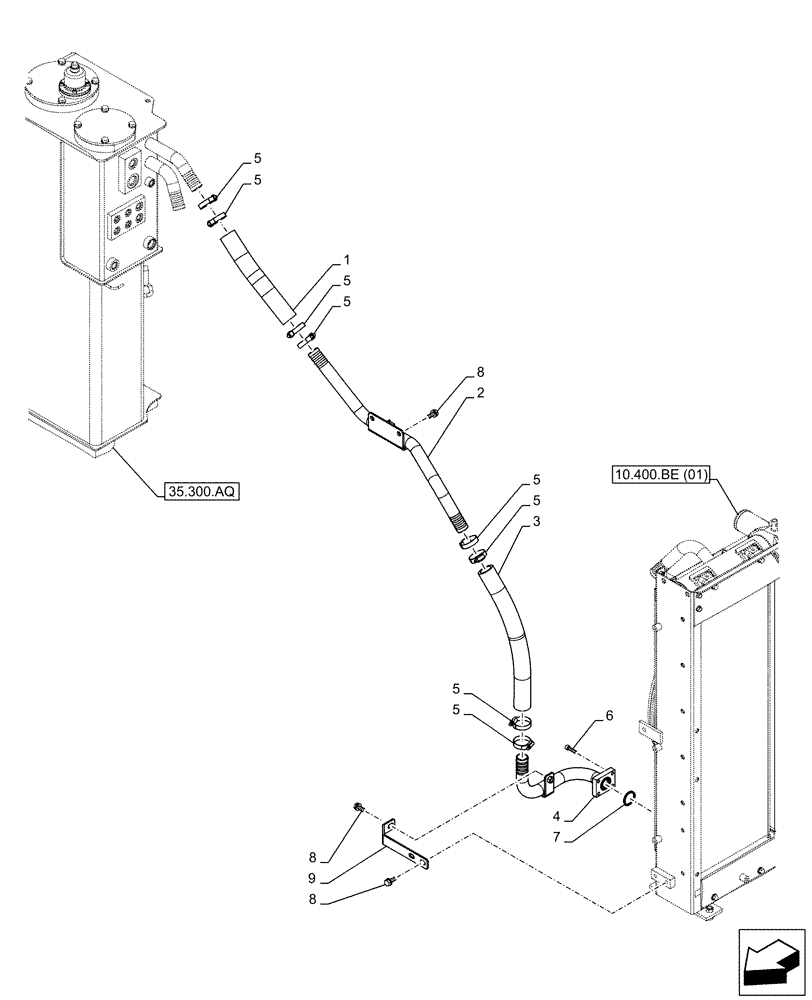 5
5
1
5
5
8
2
35.300.AQ
10.400.BE (01)
5
5
3
5
5
6
4
7
8
9
8