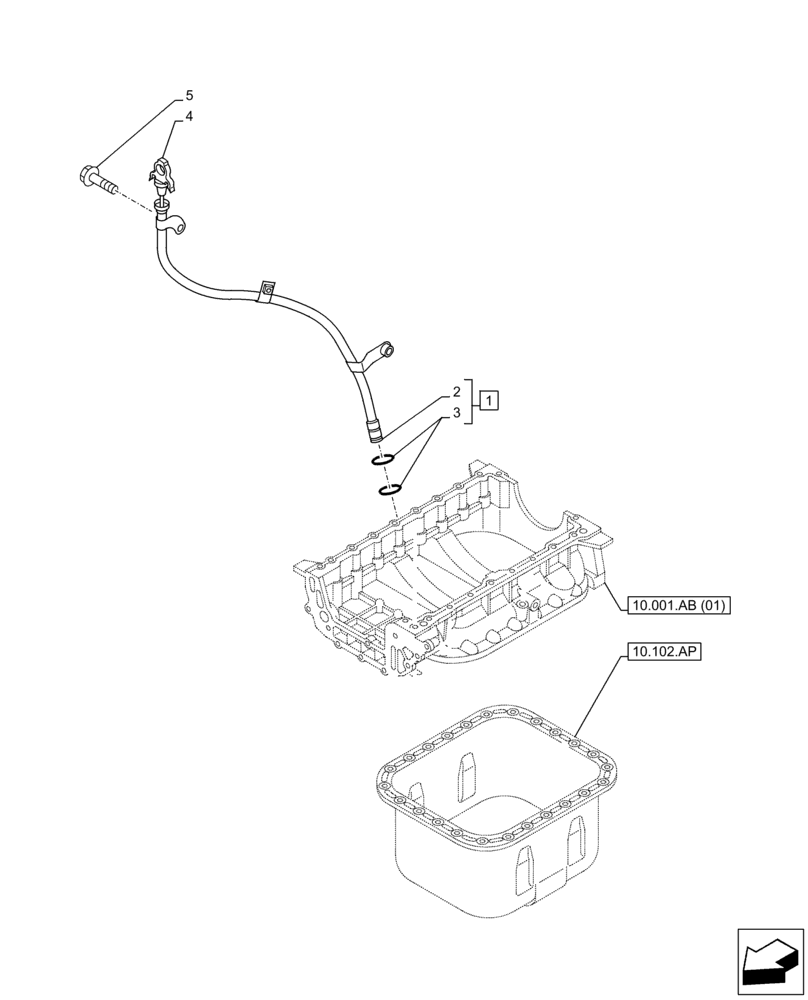 5
4
2
3
1
10.001.AB (01)
10.102.AP