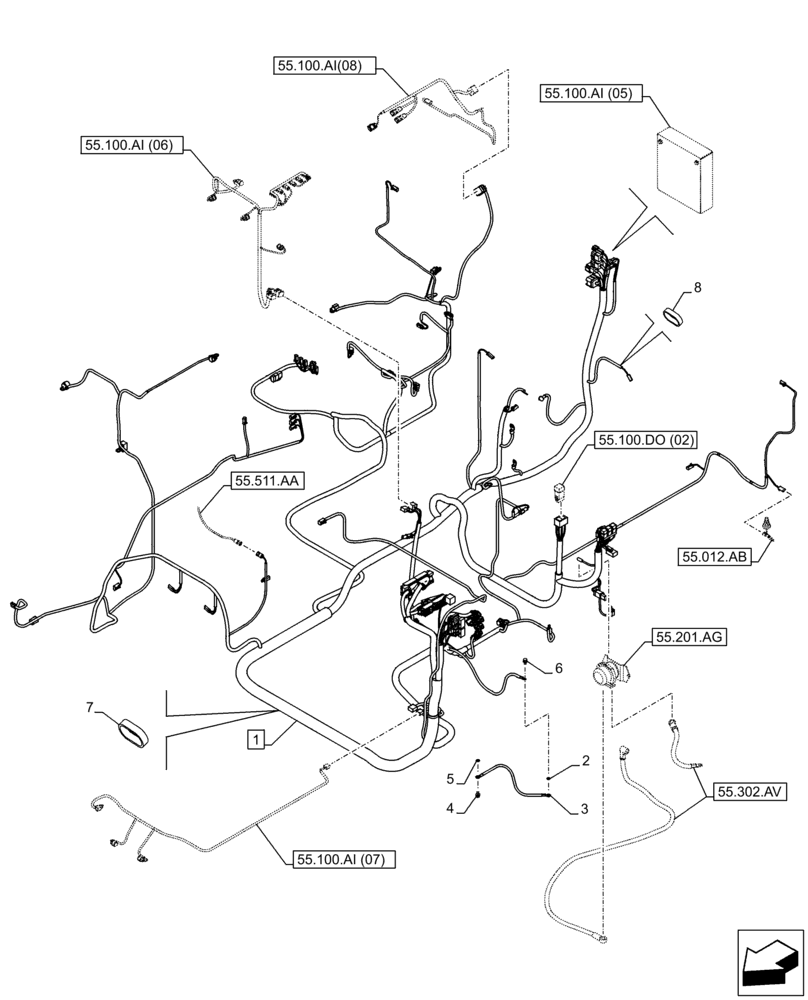 55.100.AI(08)

55.100.AI (05)

55.100.AI (06)

8

55.100.DO (02)

55.511.AA

55.012.AB

55.201.AG

6

7

1

2

5

4

3

55.302.AV

55.100.AI (07)