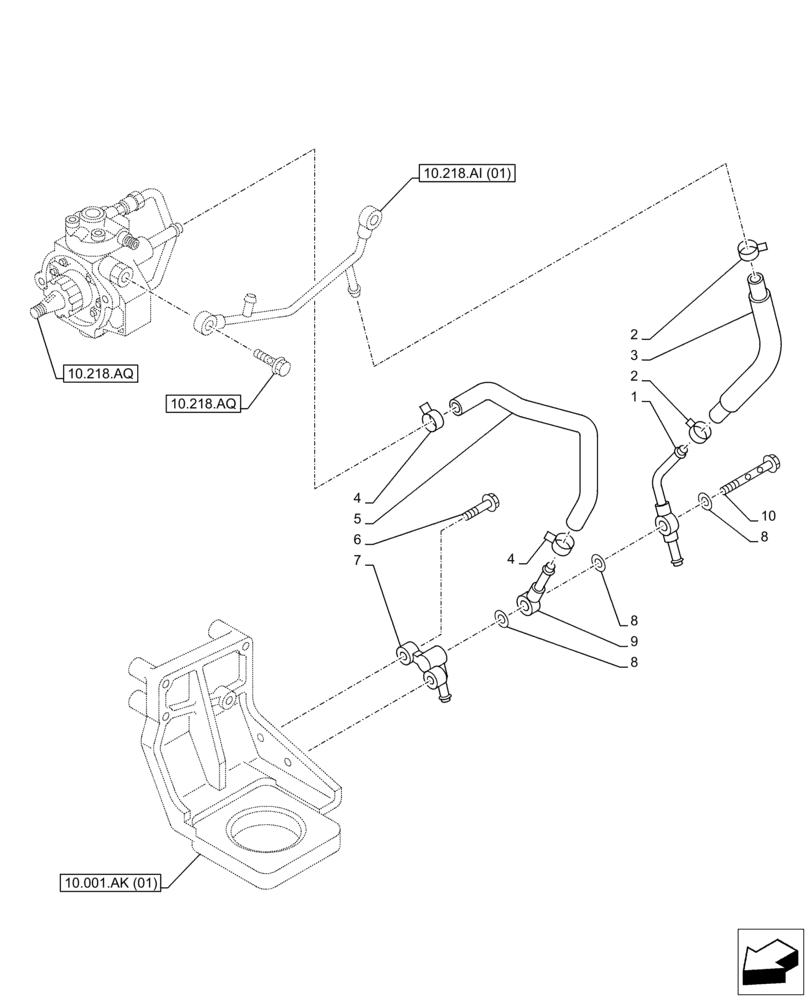 10.218.AI (01)
10.218.AQ
10.218.AQ
2
3
2
1
4
5
6
7
10
8
4
8
9
8
10.001.AK (01)