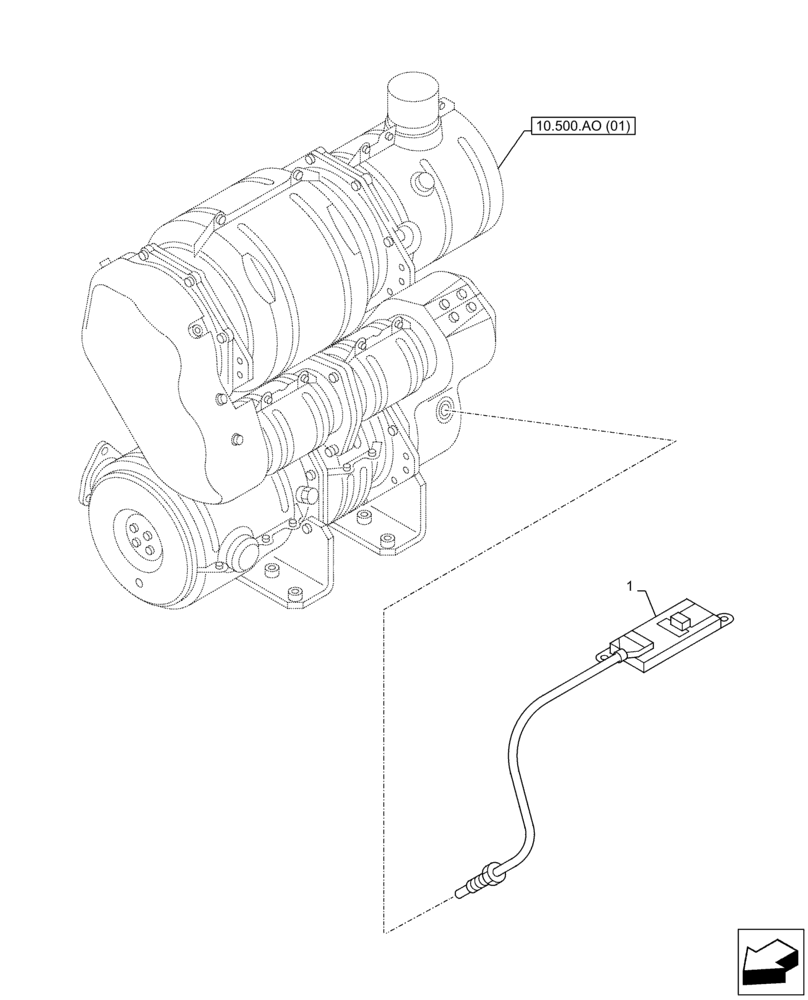 10.500.AO (01)

1