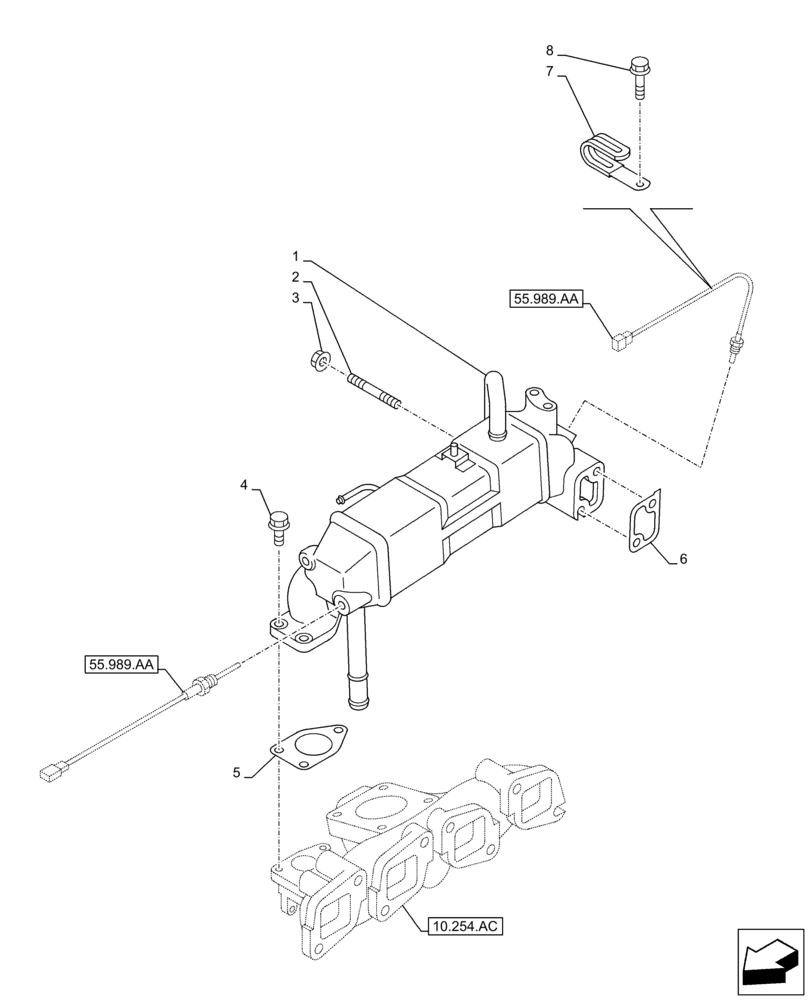 8
7
1
2
3
55.989.AA
4
6
55.989.AA
5
10.254.AC