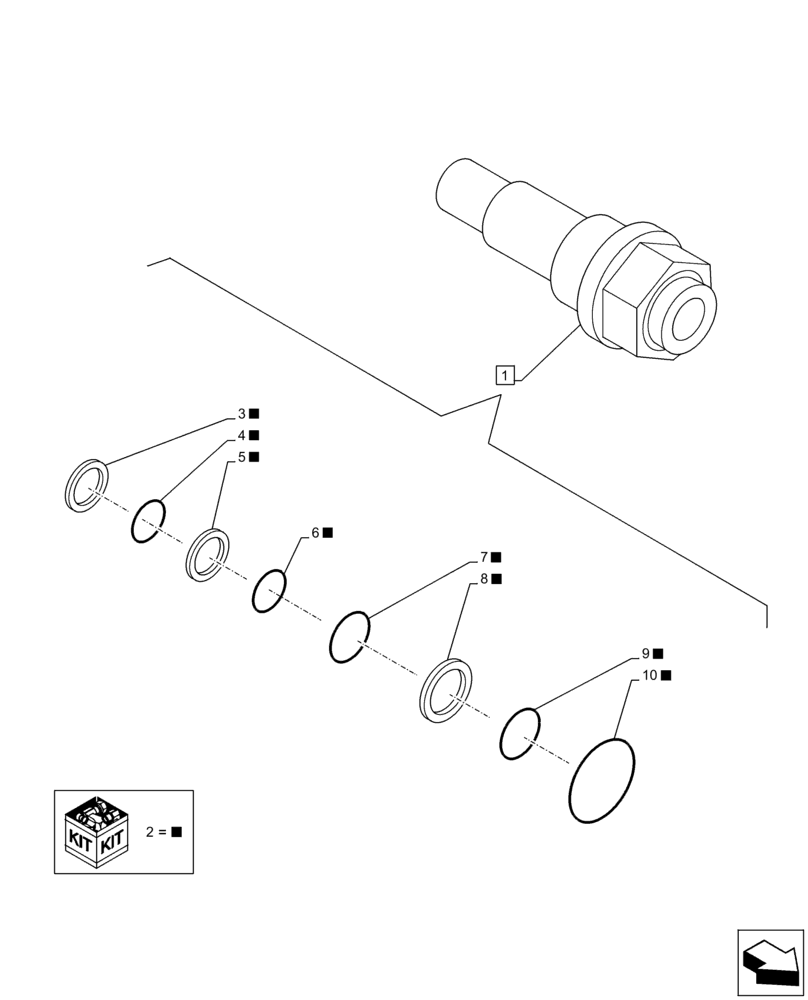 1

3 ■

4 ■

5 ■

6 ■

7 ■

8 ■

9 ■

10 ■

KIT KIT

2 = ■