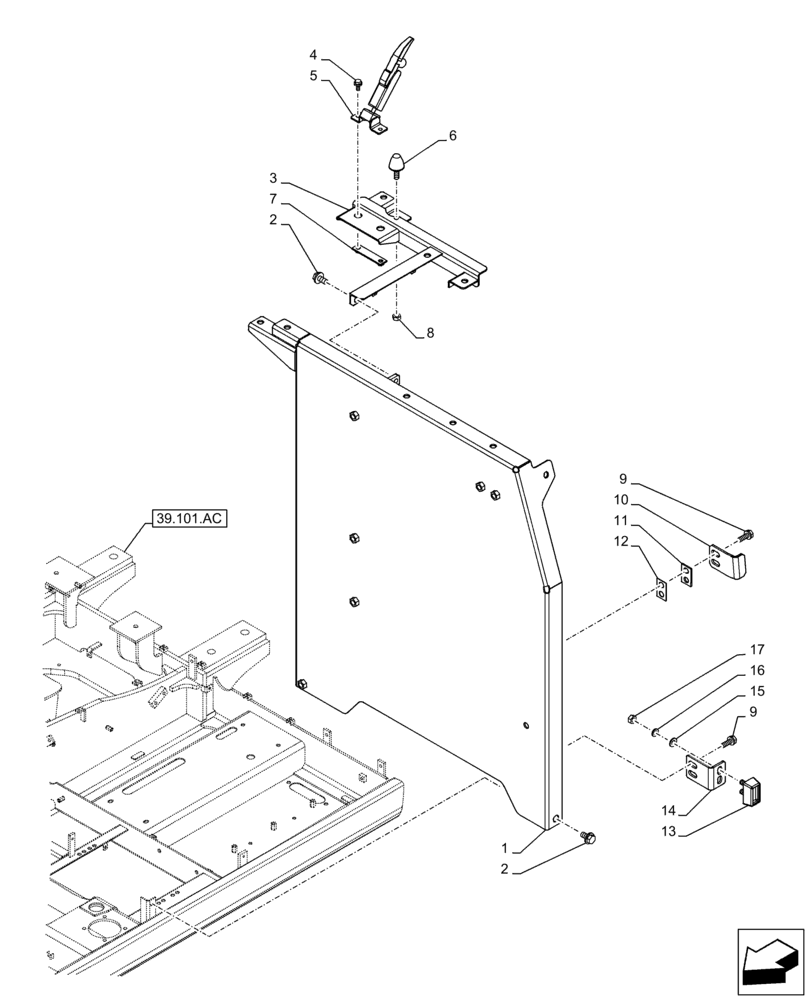 4
5
6
3
7
2
8
39.101.AC
9
10
11
12
17
16
15
9
14
13
1
2