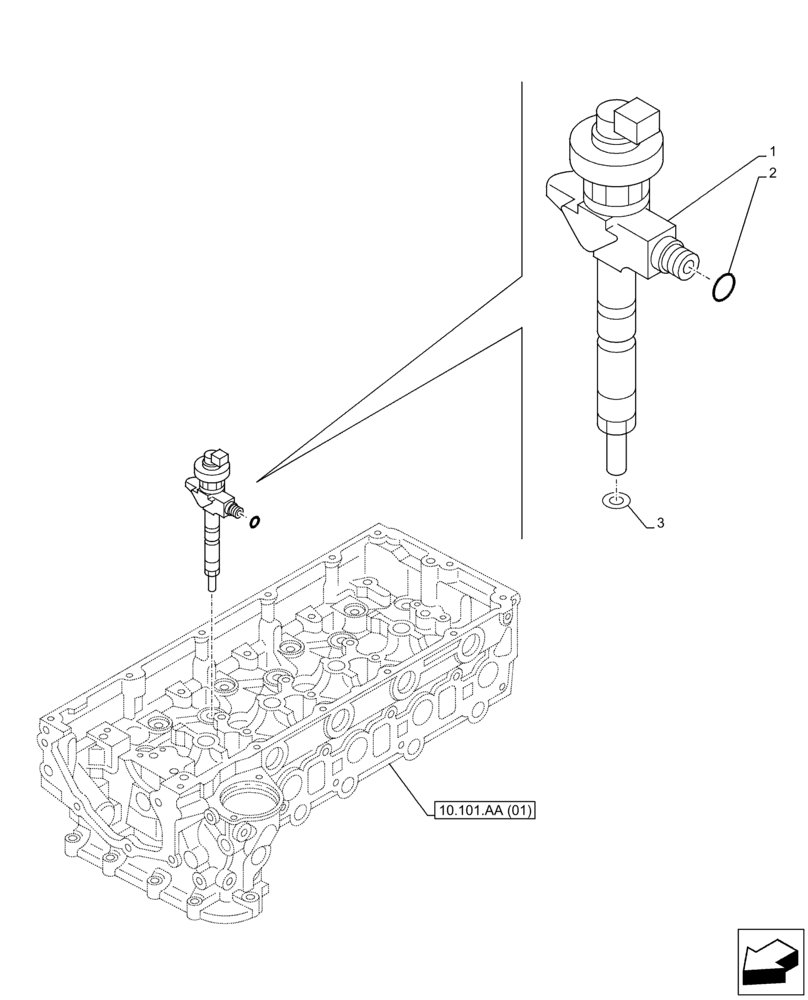 1
2
3
10.101.AA (01)