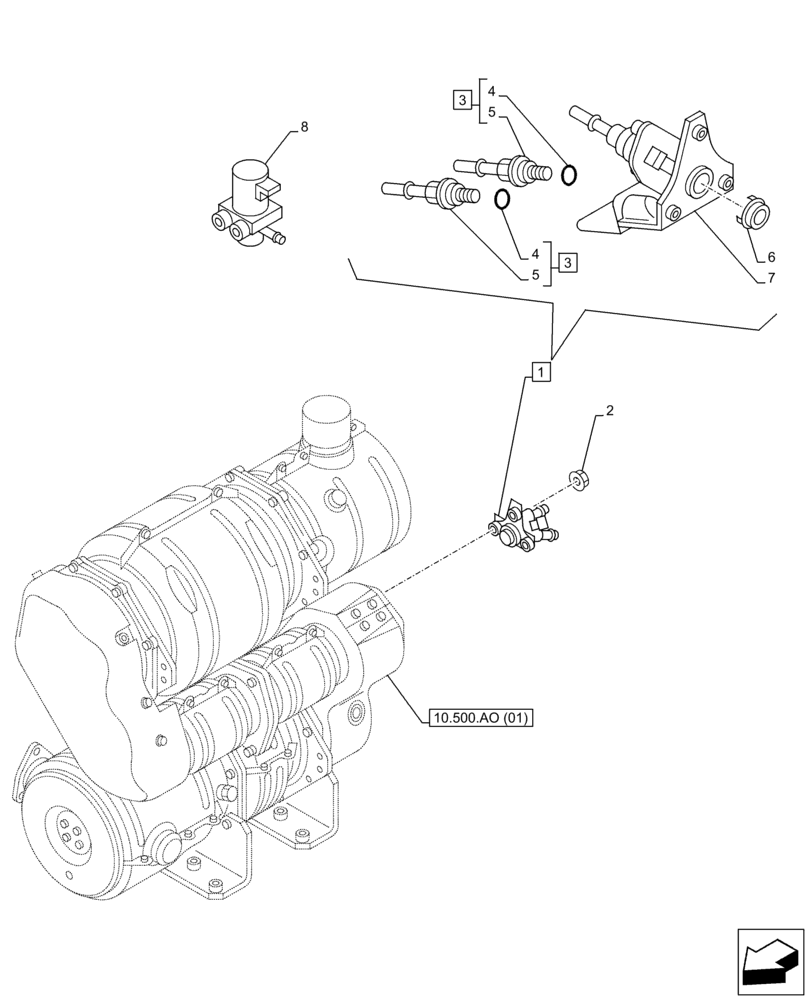 3
4
5
8
4
5
3
6
7
1
2
10.500.AO (01)