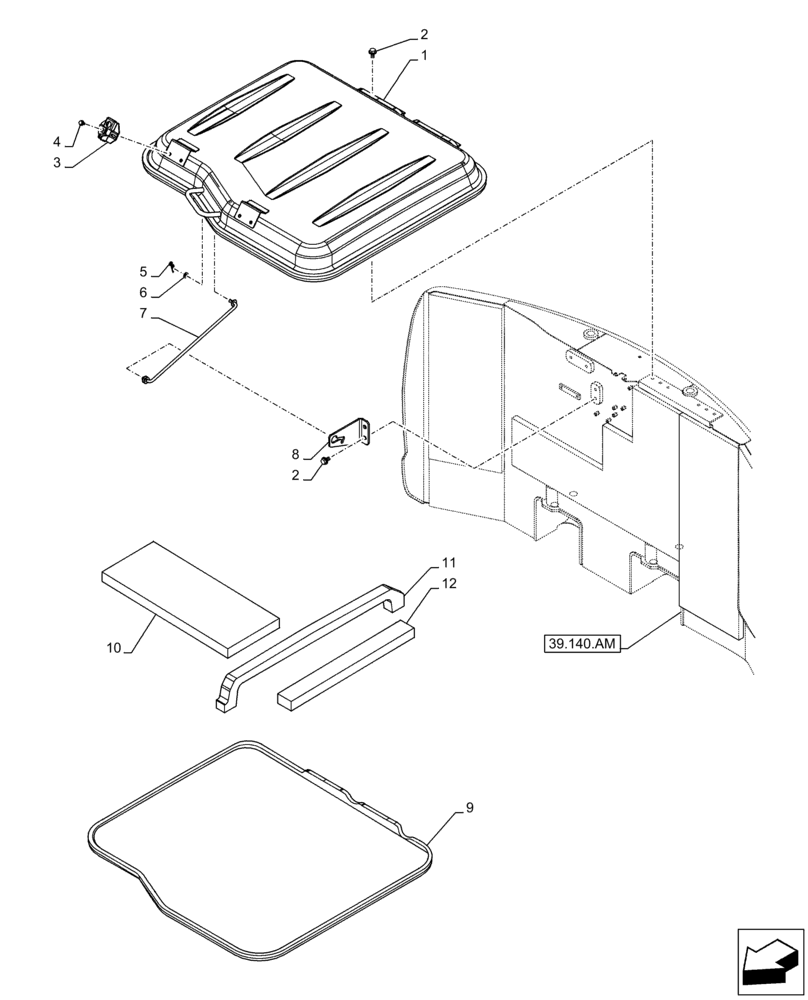 2
1
4
3
5
6
7
8
2
11
12
10
39.140.AM
9