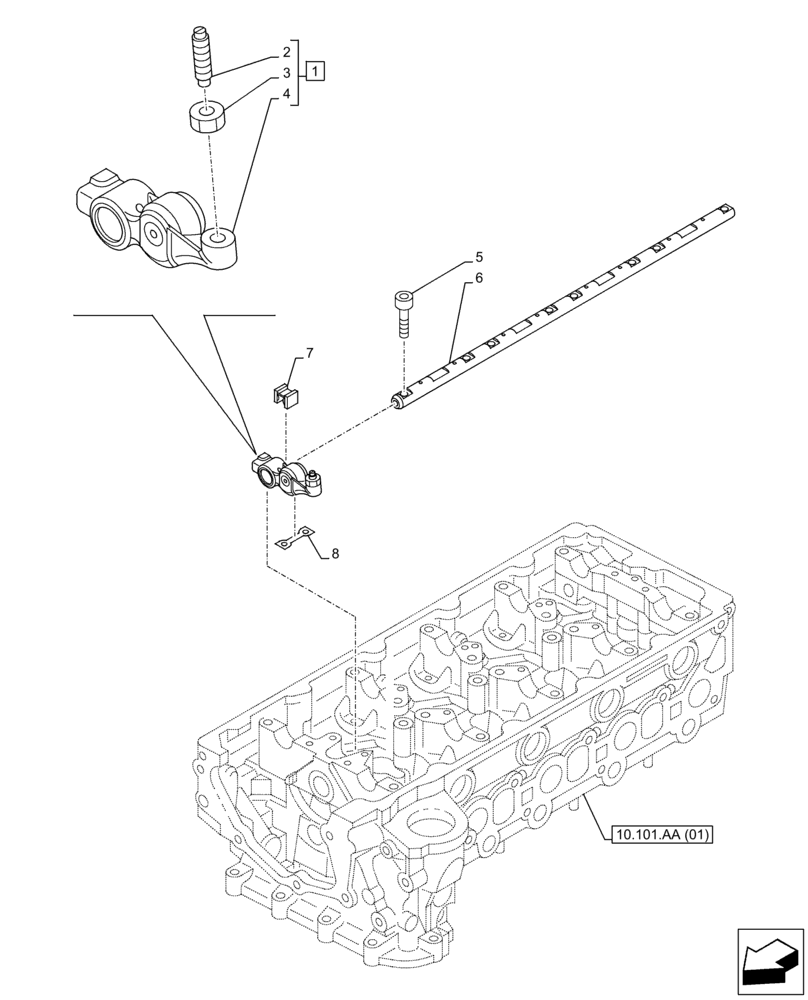 2
3
4
1
5
6
7
8
10.101.AA (01)