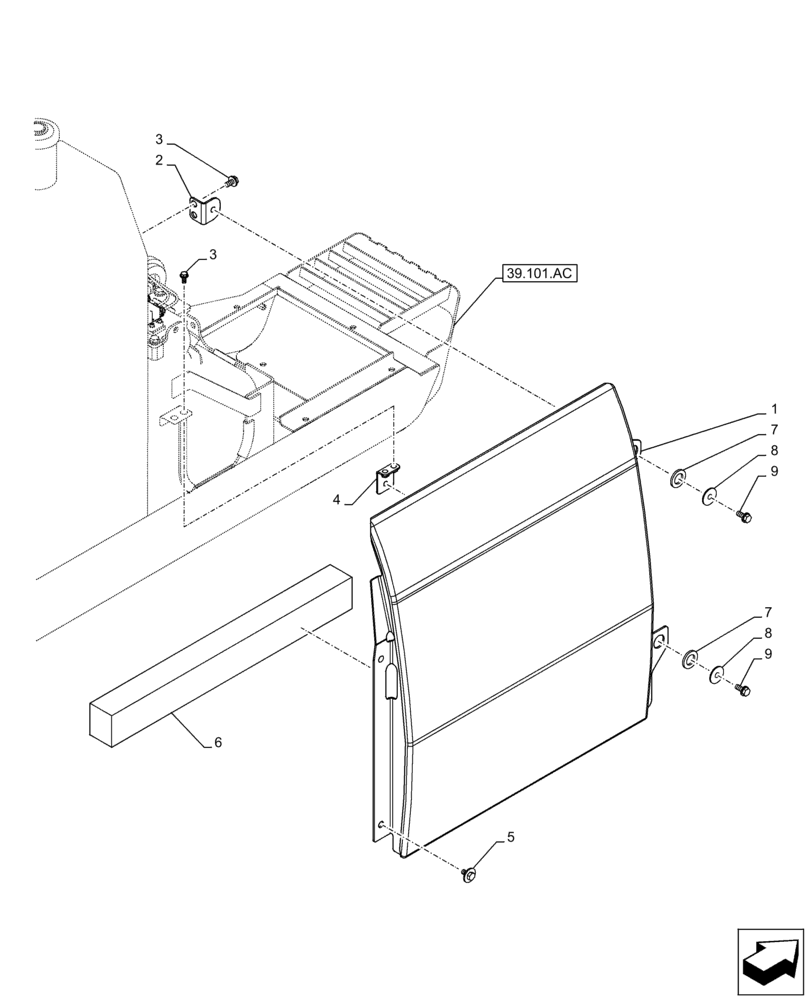 3
2
3
39.101.AC
1
7
8
9
4
7
8
9
6
5