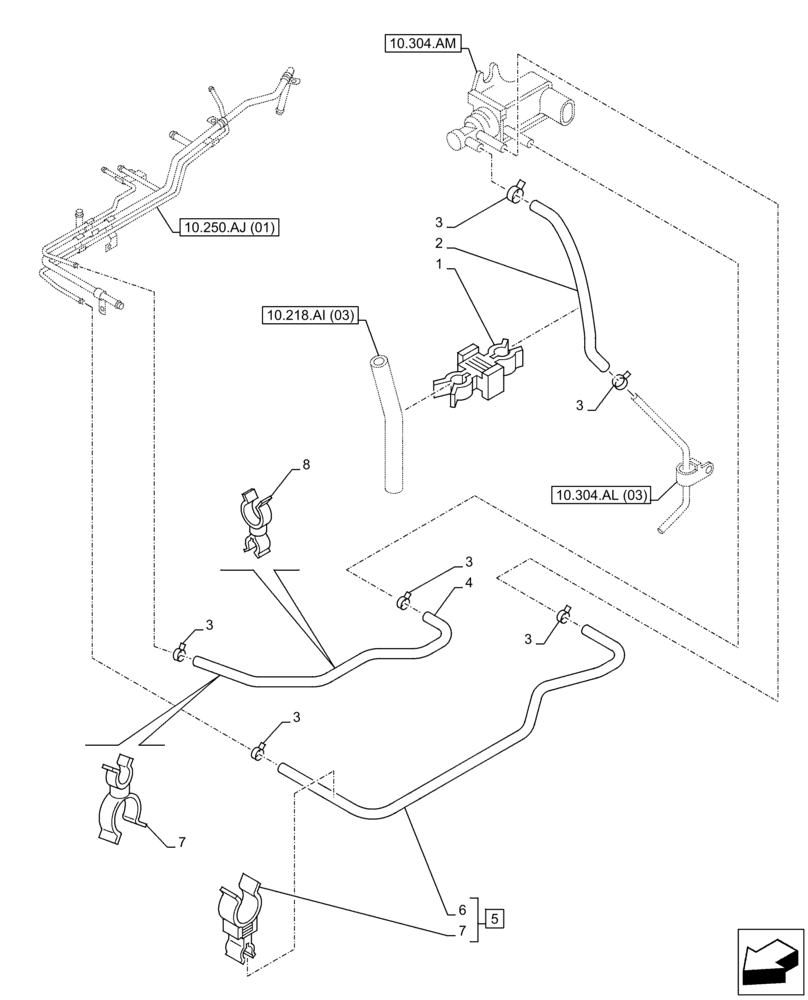 10.304.AM

10.250.AJ (01)

3

2

1

10.218.AI (03)

3

10.304.AL (03)

8

3

4

3

3

3

7

6

7

5