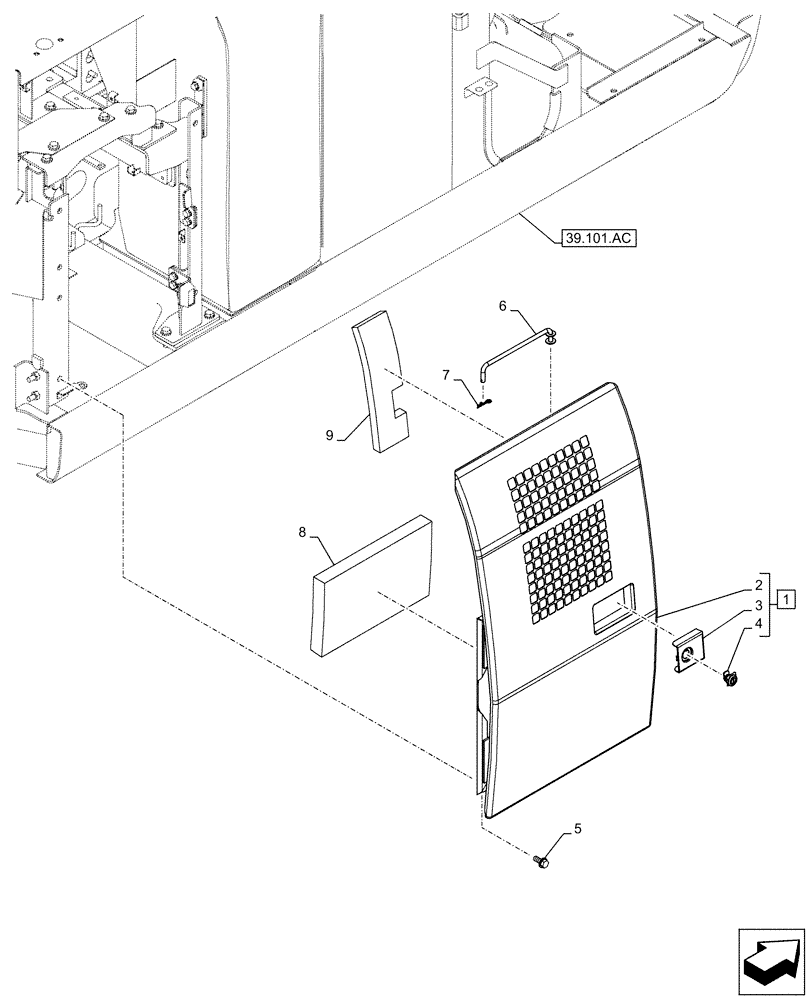 39.101.AC
6
7
9
8
2
3
4
1
5