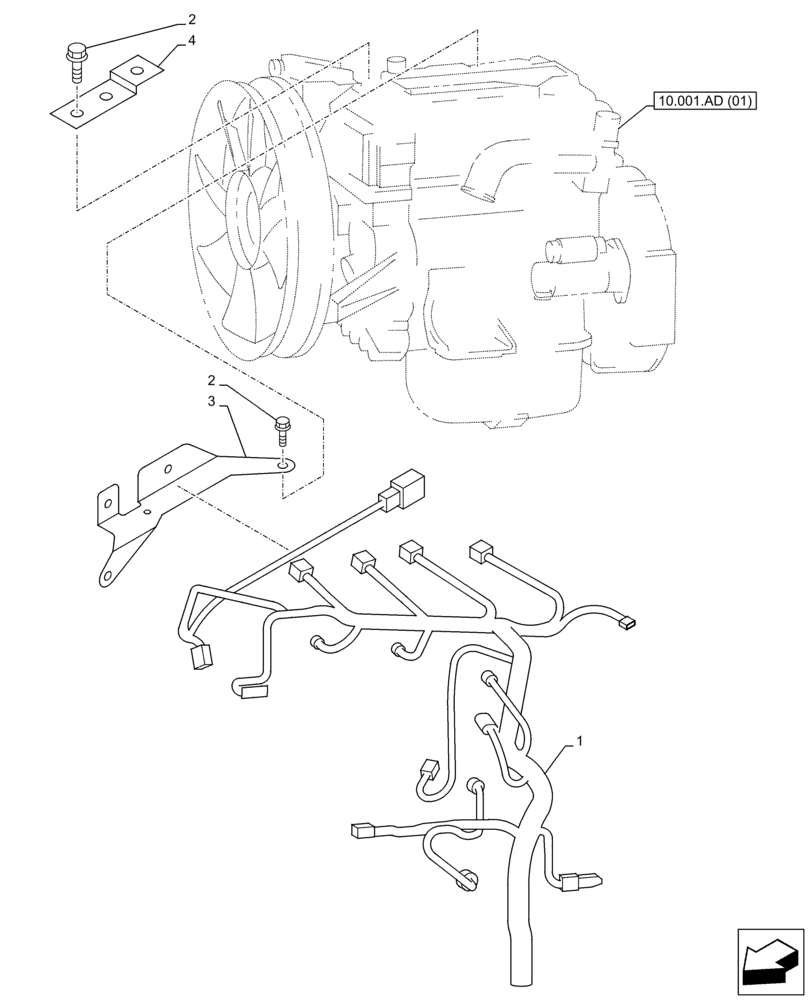 2
4
10.001.AD (01)
2
3
1