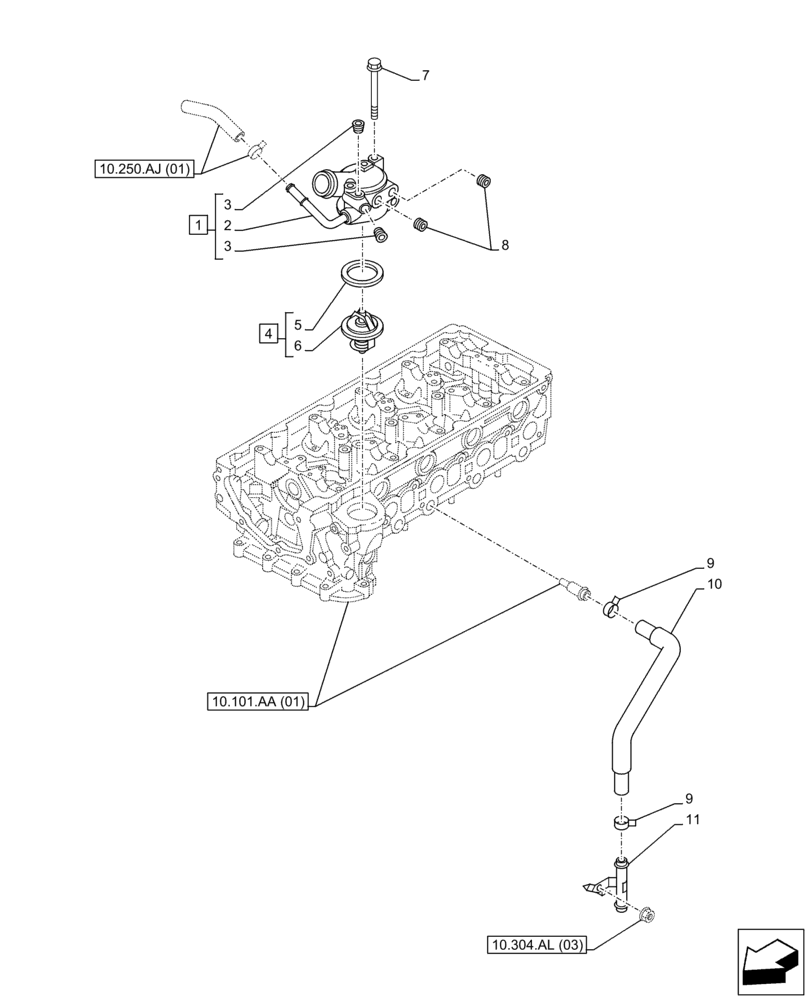 7

10.250.AJ (01)

1
3
2
3

8

4
5
6

9
10

10.101.AA (01)

9
11

10.304.AL (03)