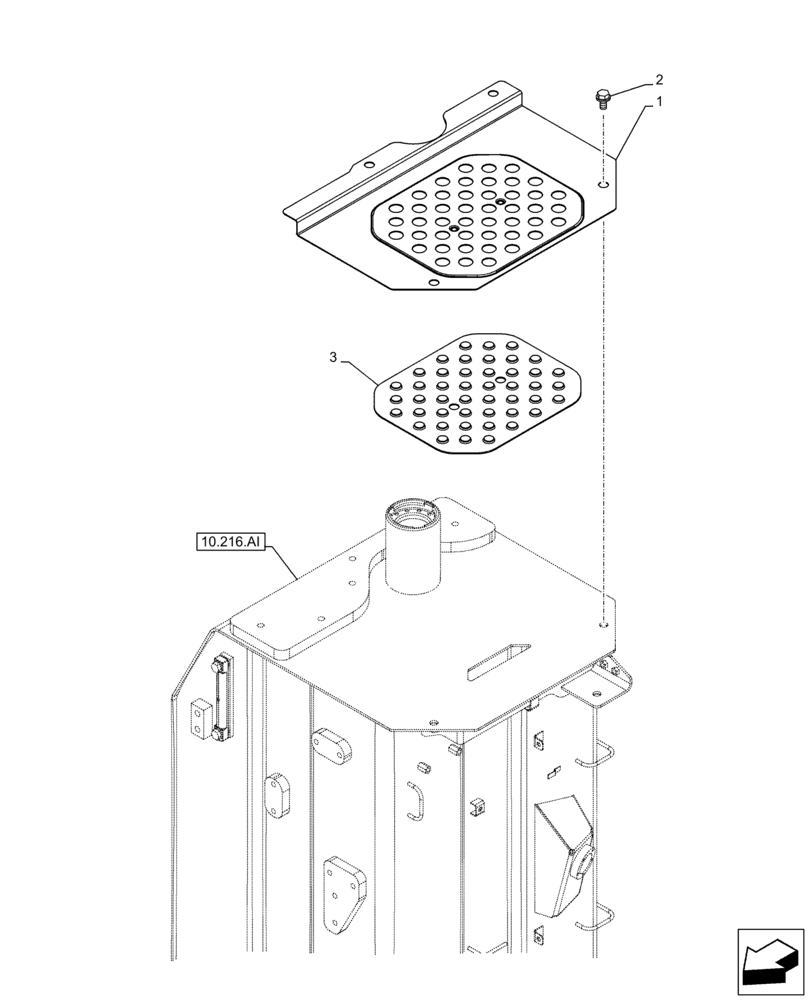 2
1
3
10.216.AI