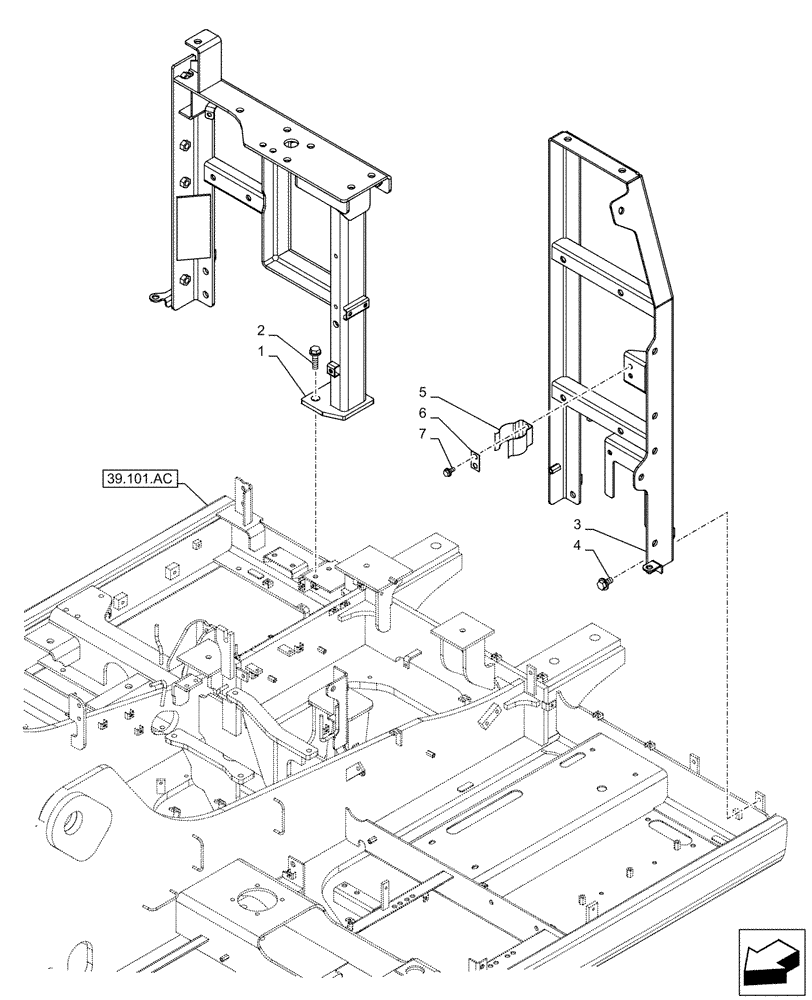 2
1
5
6
7
39.101.AC
3
4