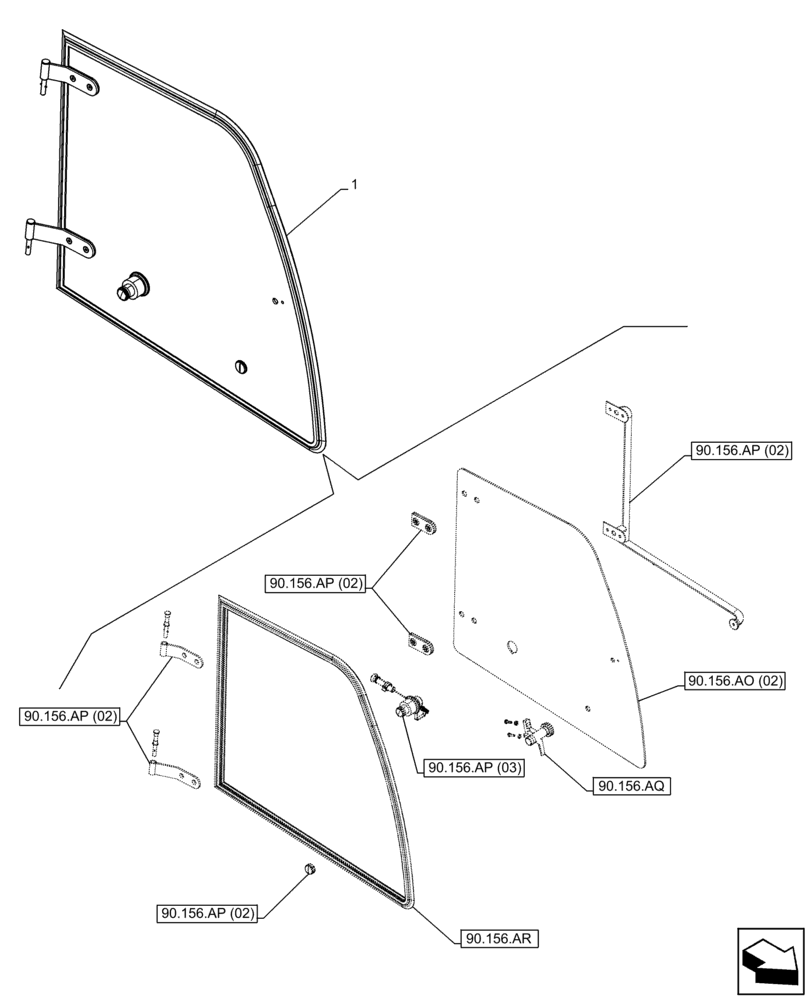 1

90.156.AP (02)

90.156.AP (02)

90.156.AP (02)

90.156.AO (02)

90.156.AP (03)

90.156.AQ

90.156.AP (02)

90.156.AR