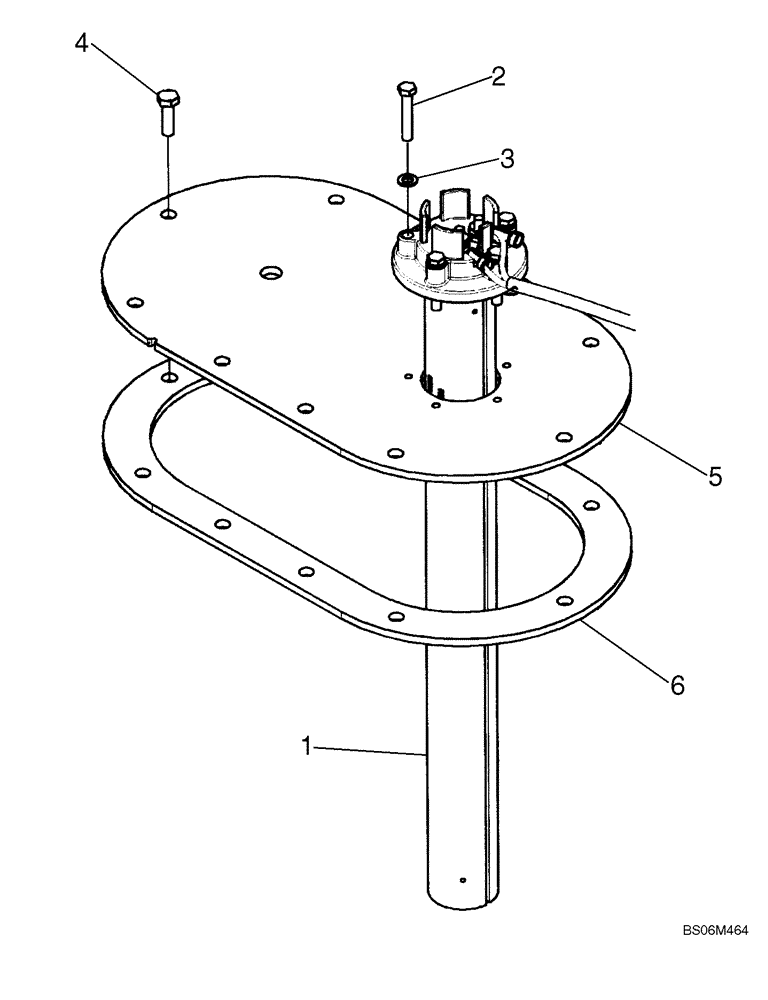 4
2
3
5
6
1
BS06M464