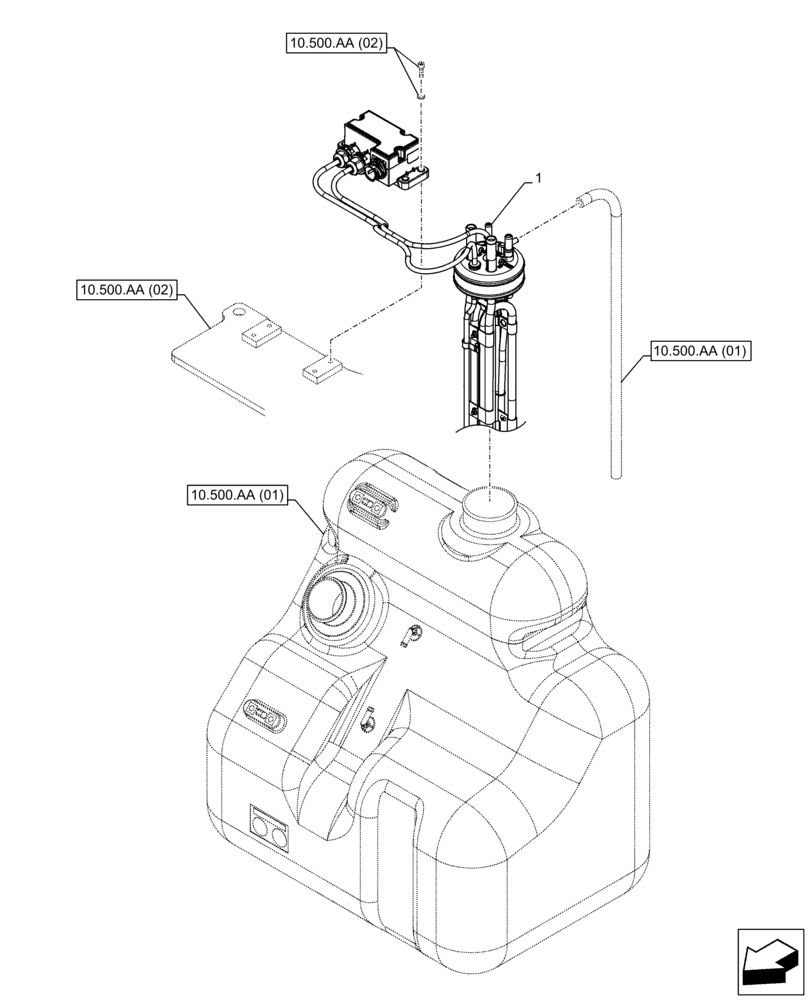 10.500.AA (02)

1

10.500.AA (02)

10.500.AA (01)

10.500.AA (01)