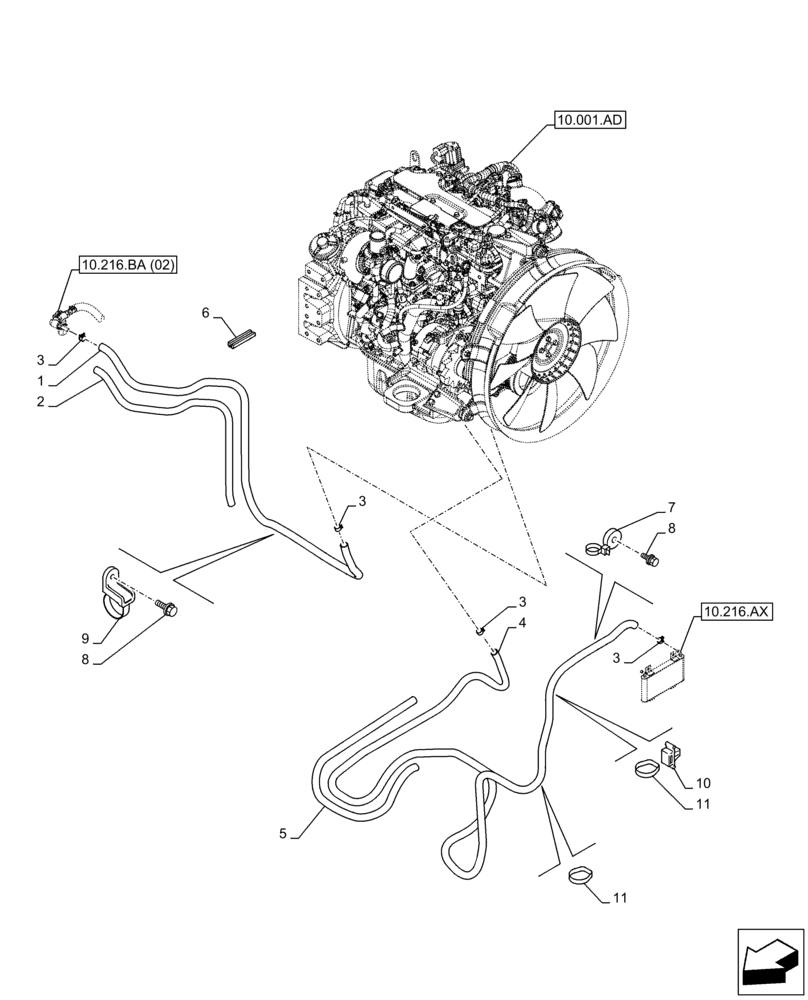 10.001.AD
10.216.BA (02)
6
3
1
2
3
7
8
9
8
3
4
10.216.AX
3
10
11
5
11