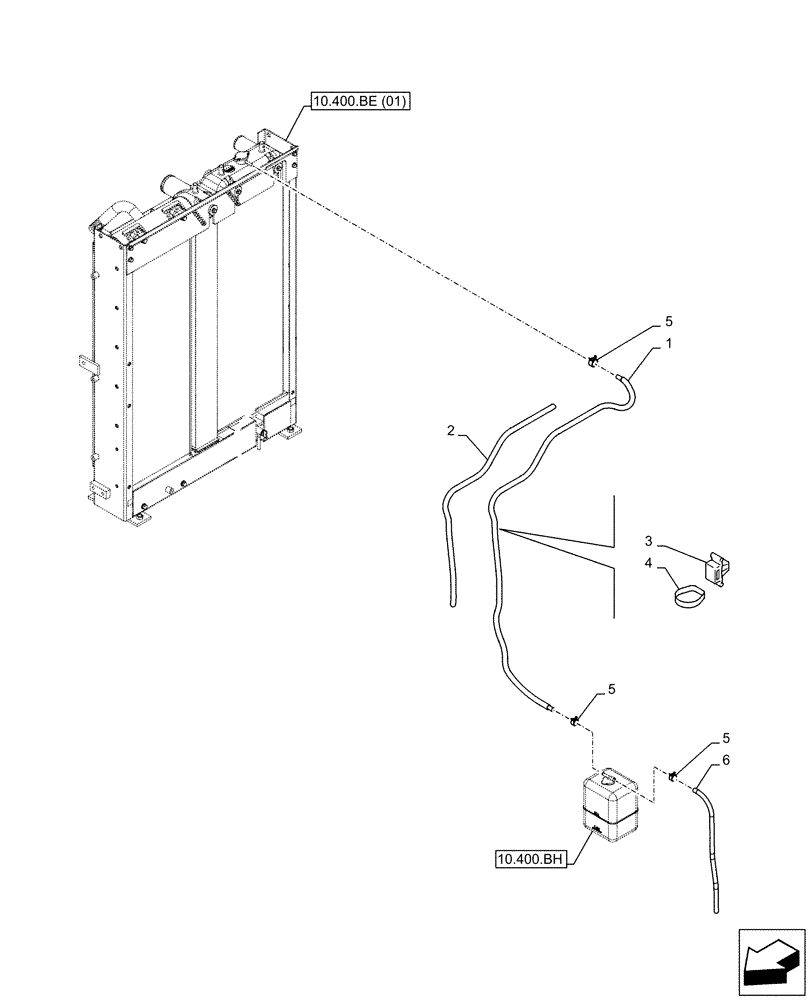 10.400.BE (01)

5

1

2

3

4

5

5

6

10.400.BH