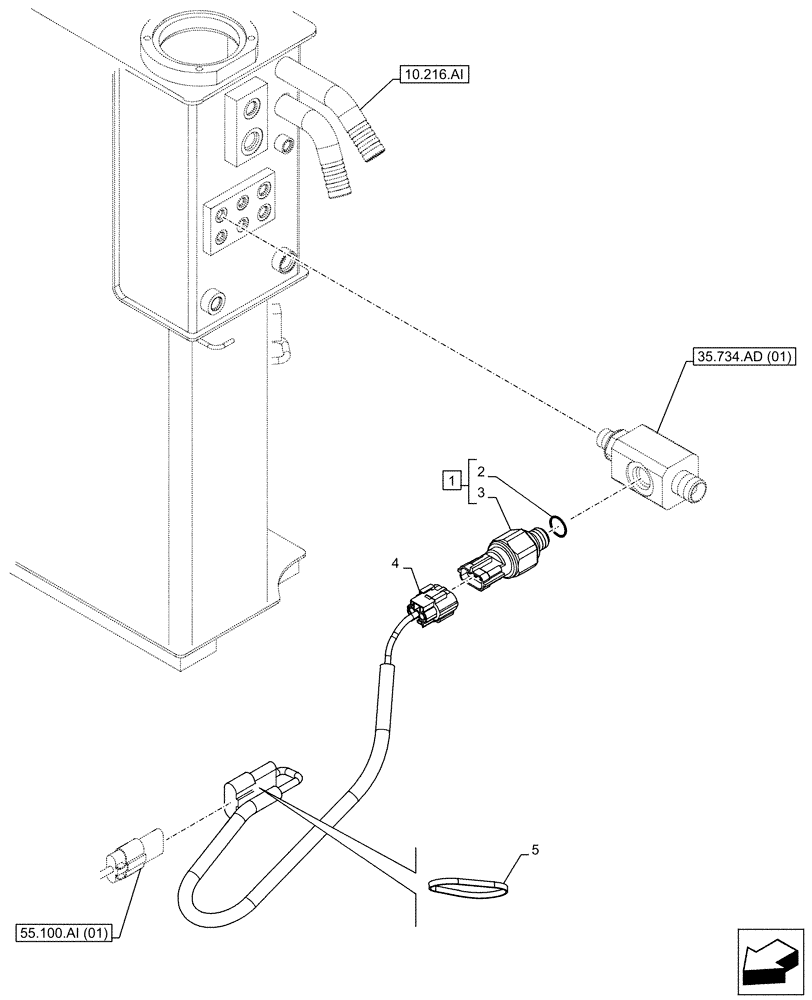 10.216.AI

35.734.AD (01)

1
2
3

4

5

55.100.AI (01)