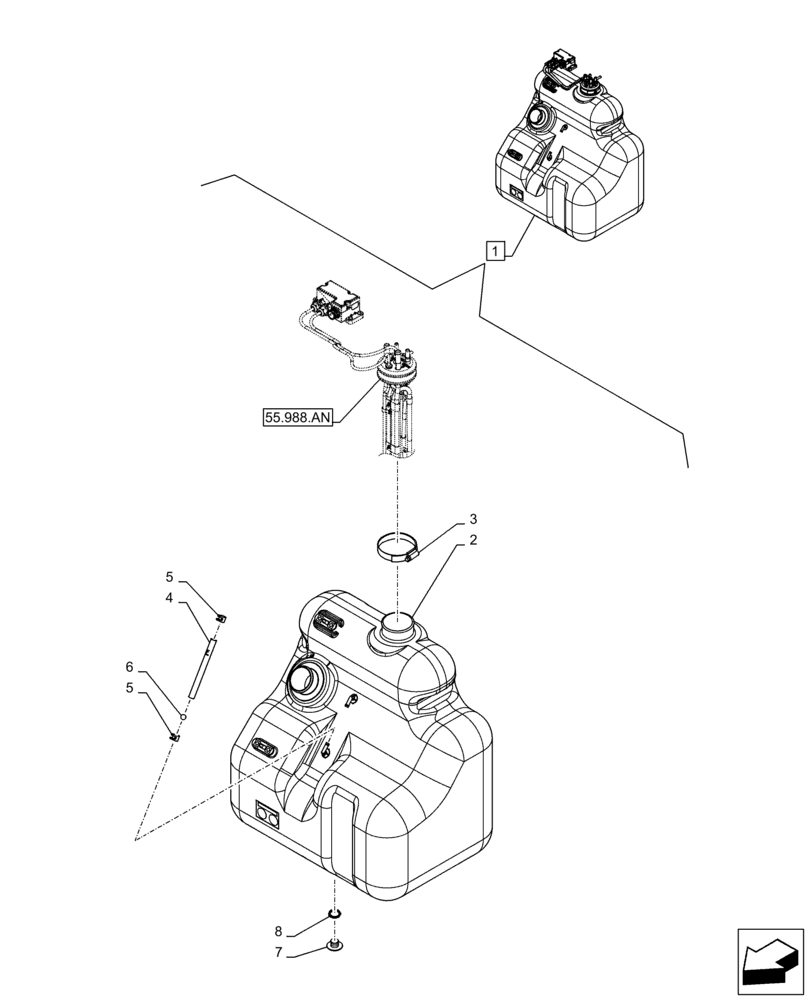 1

55.988.AN

3
2

5
4

6
5

8
7