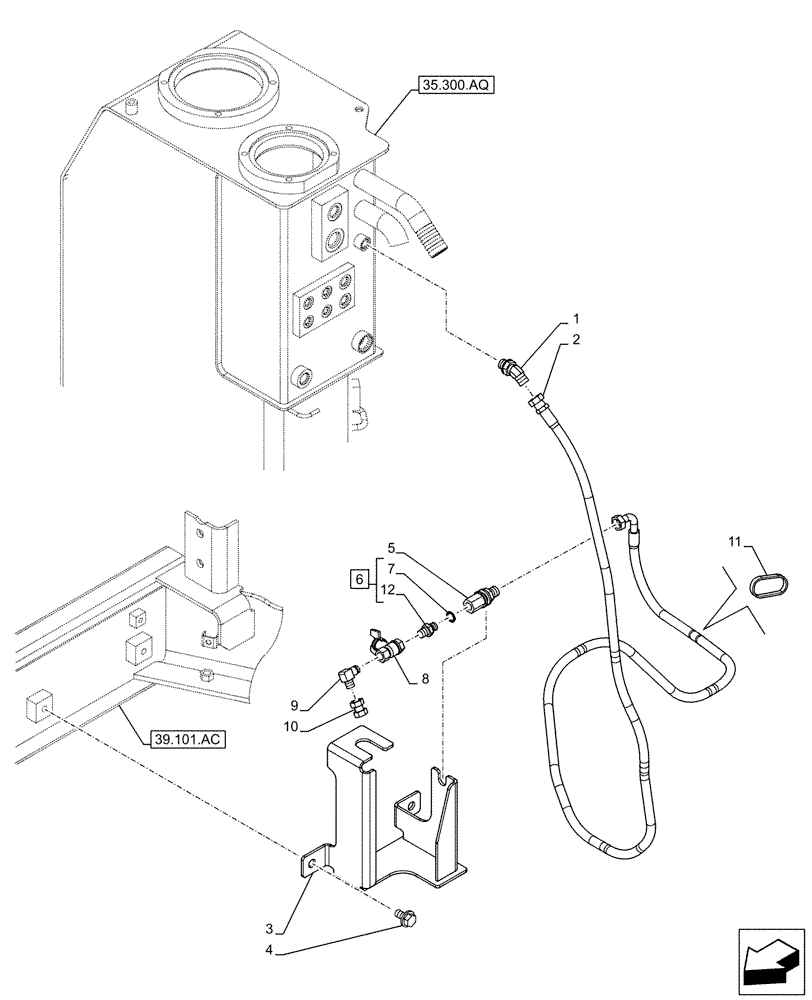 35.300.AQ

1
2

11

5
6
7
12

8

9
10

39.101.AC

3
4