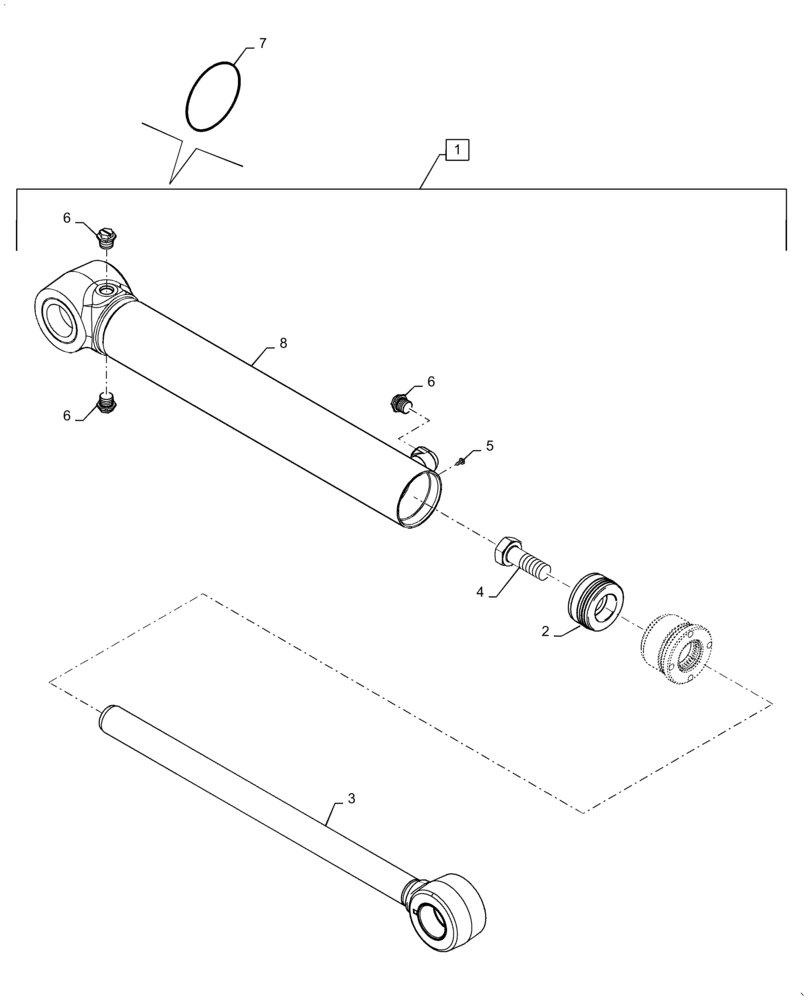 7
1
6
8
6
6
5
4
2
3