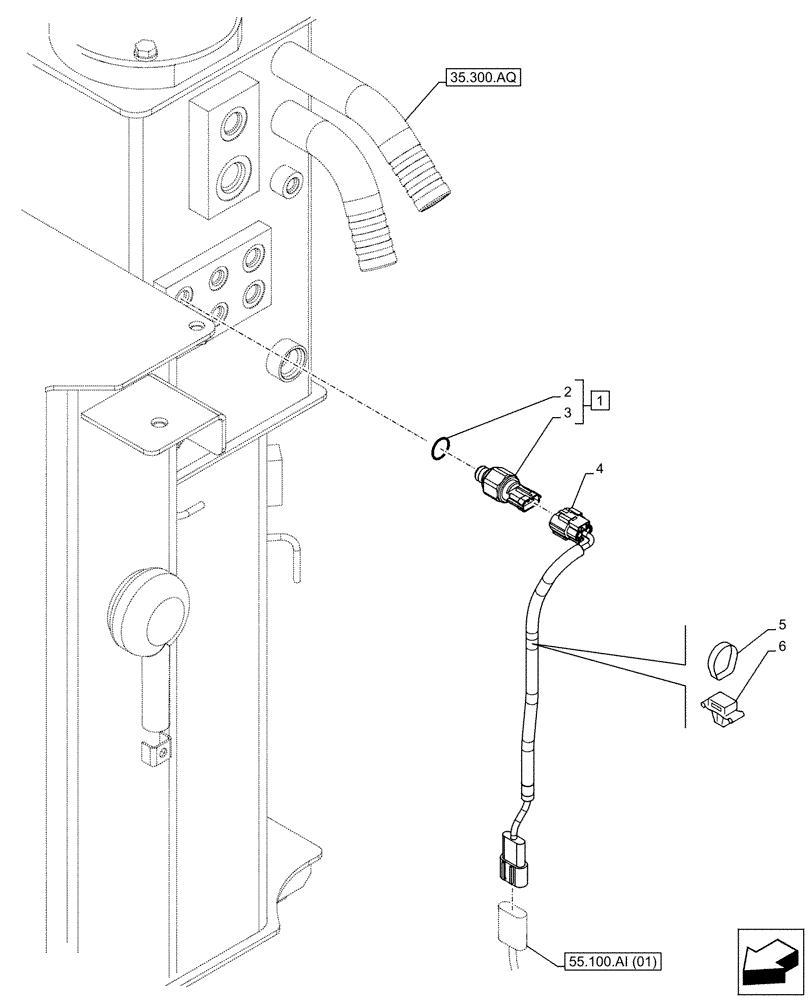 35.300.AQ

2
3
1
4
5
6

55.100.AI (01)