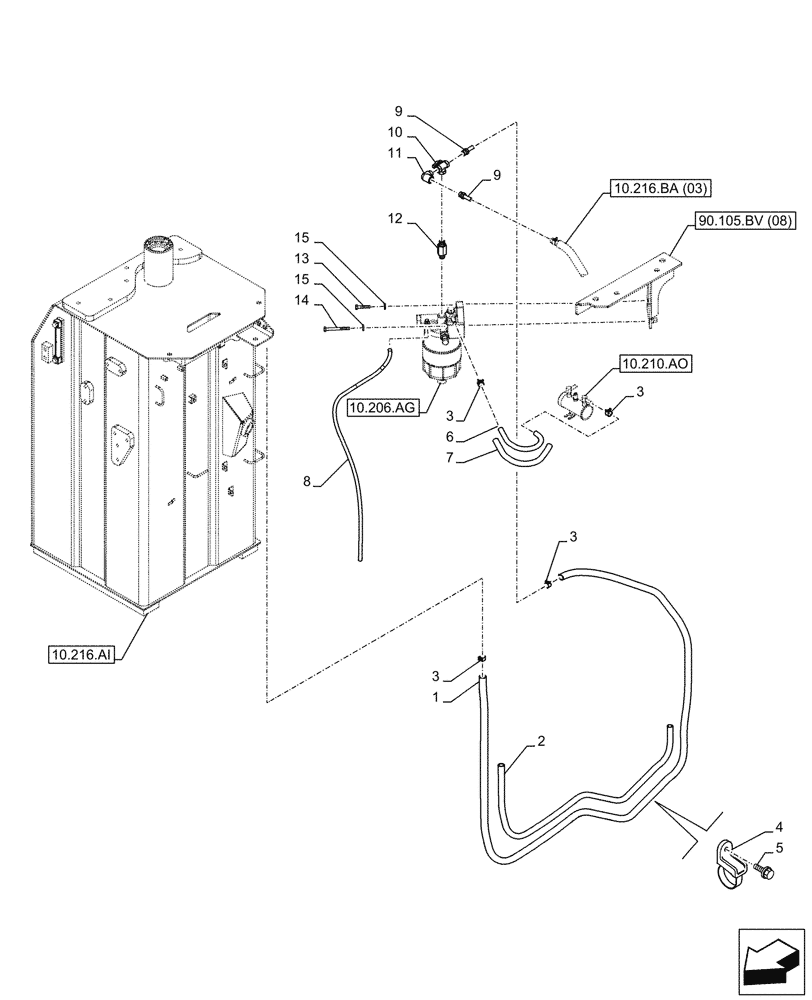 9
10
11
9
10.216.BA (03)
12
90.105.BV (08)
15
13
15
14
10.210.AO
3
10.206.AG
3
6
7
8
3
10.216.AI
3
1
2
4
5