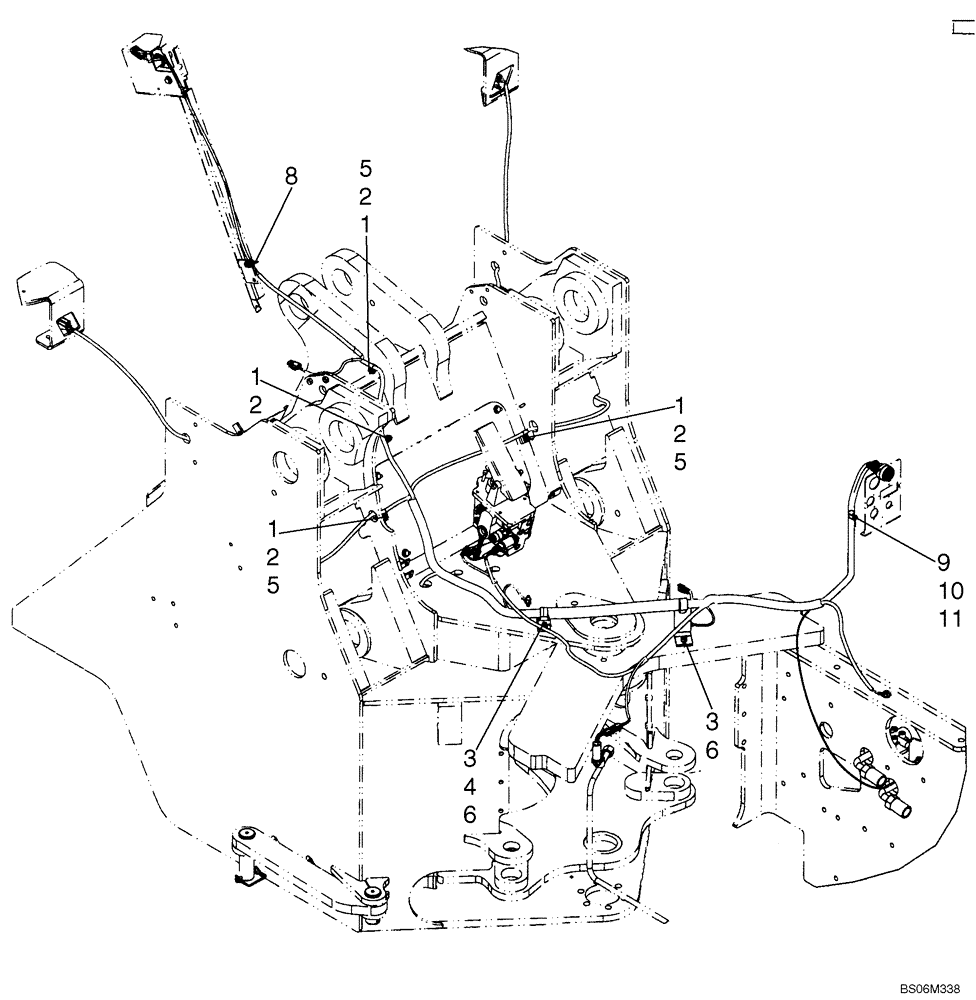 8
5
2
1
1
2
1
2
5
1
2
5
9
10
11
3
6
3
4
6
BS06M338