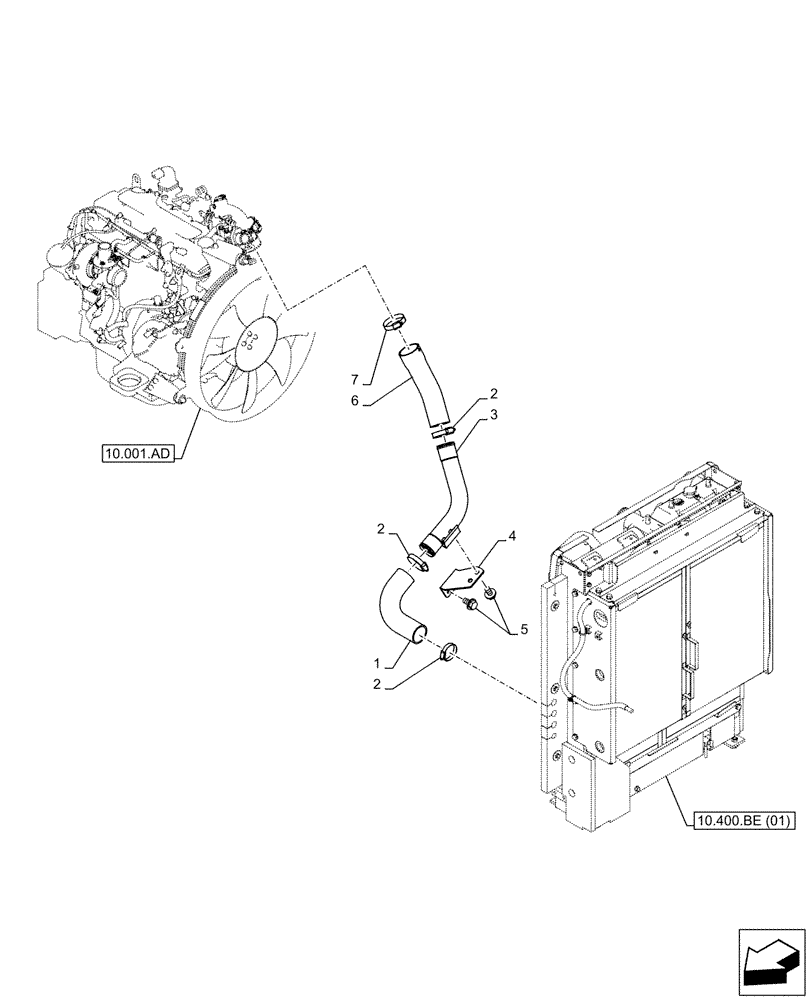 7
6
2
3
10.001.AD
2
4
5
1
2
10.400.BE (01)