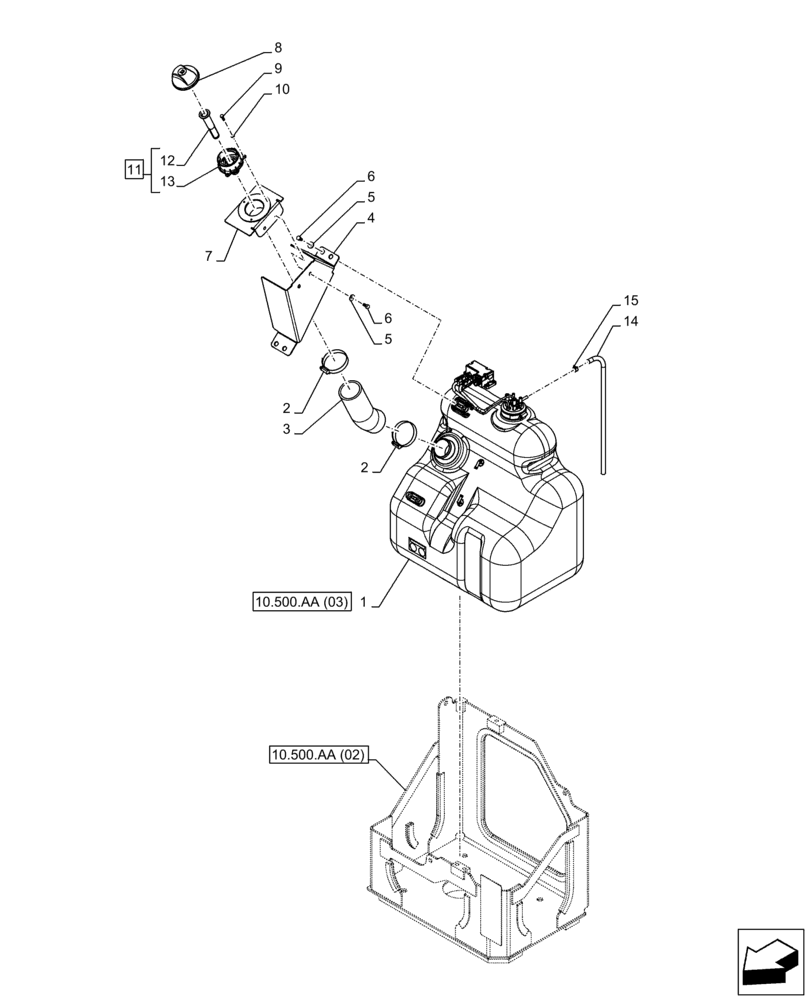 8
9
10
11
12
13
6
5
4
7
6
5
15
14
2
3
2
10.500.AA (03)
1
10.500.AA (02)