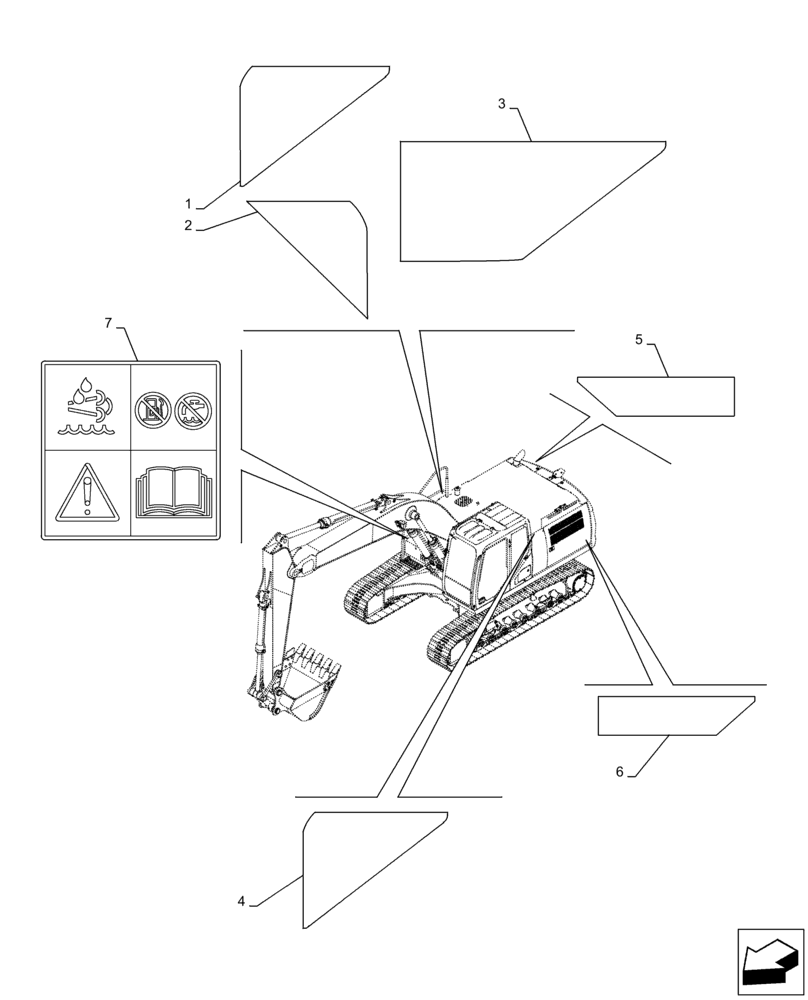 1
2
3
7
5
6
4