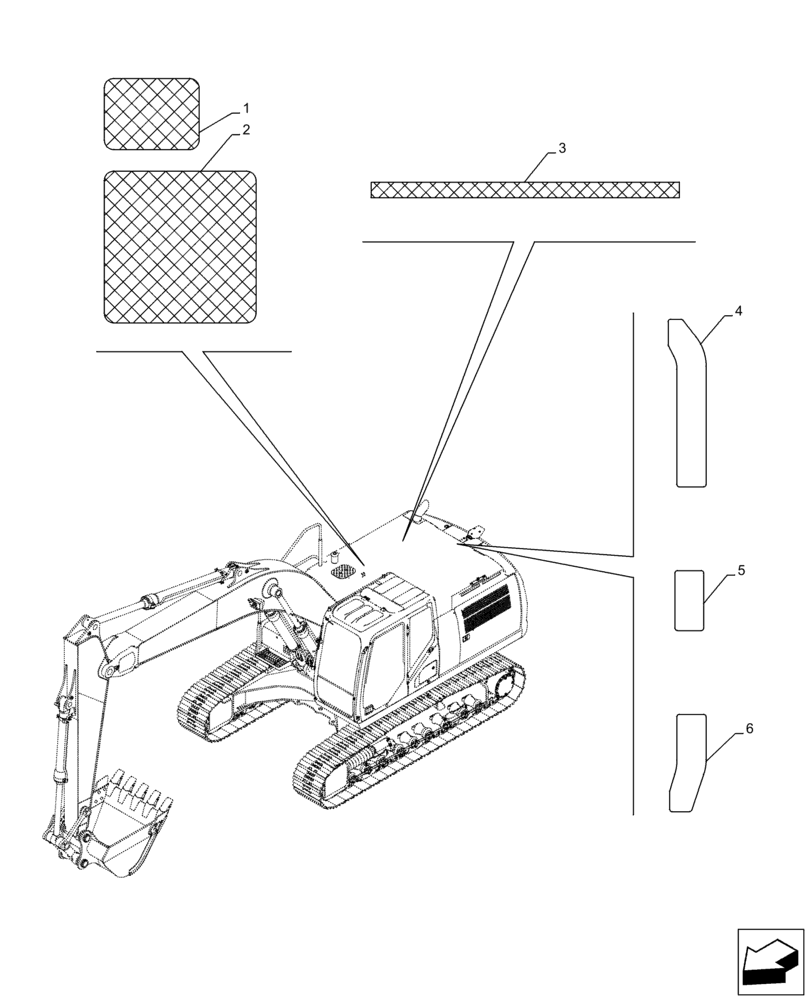 1
2
3
4
5
6