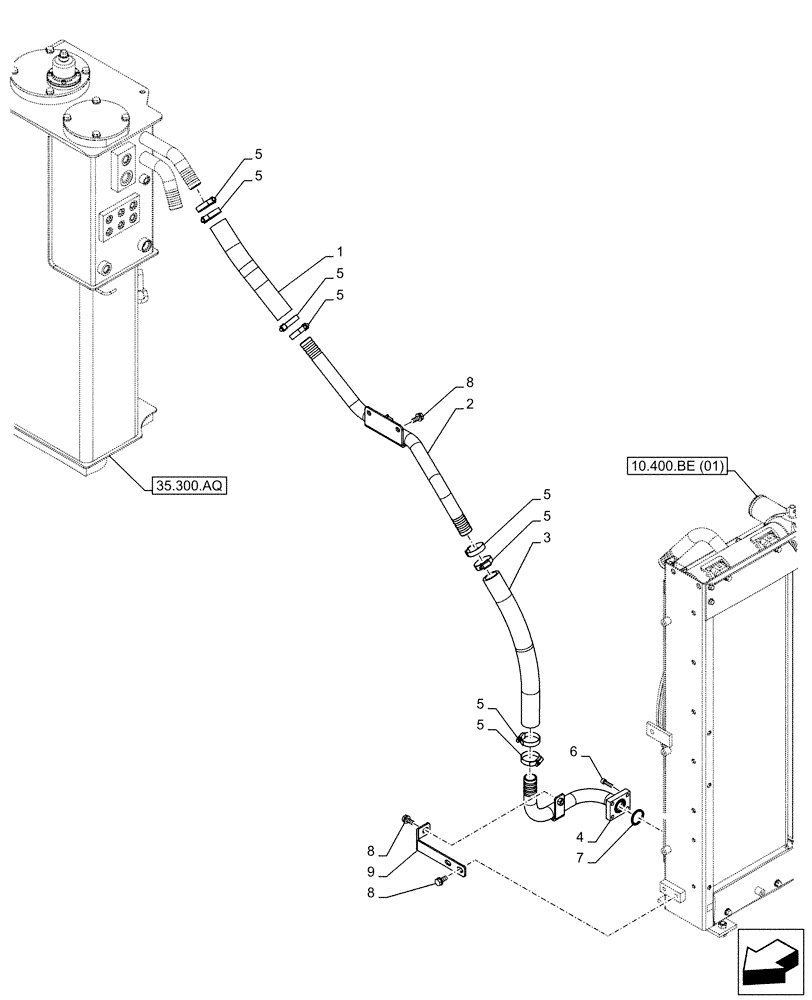 5
5
1
5
5
8
2
35.300.AQ
10.400.BE (01)
5
5
3
5
5
6
4
7
8
9
8