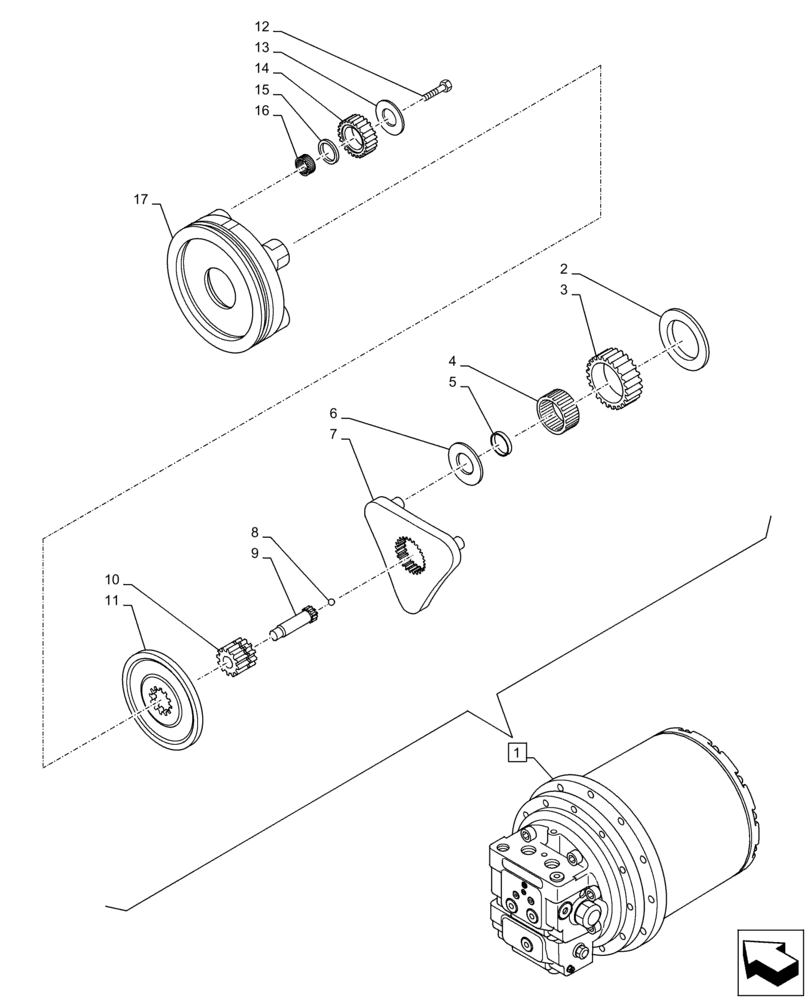 12
13
14
15
16
17
2
3
4
5
6
7
8
9
10
11
1