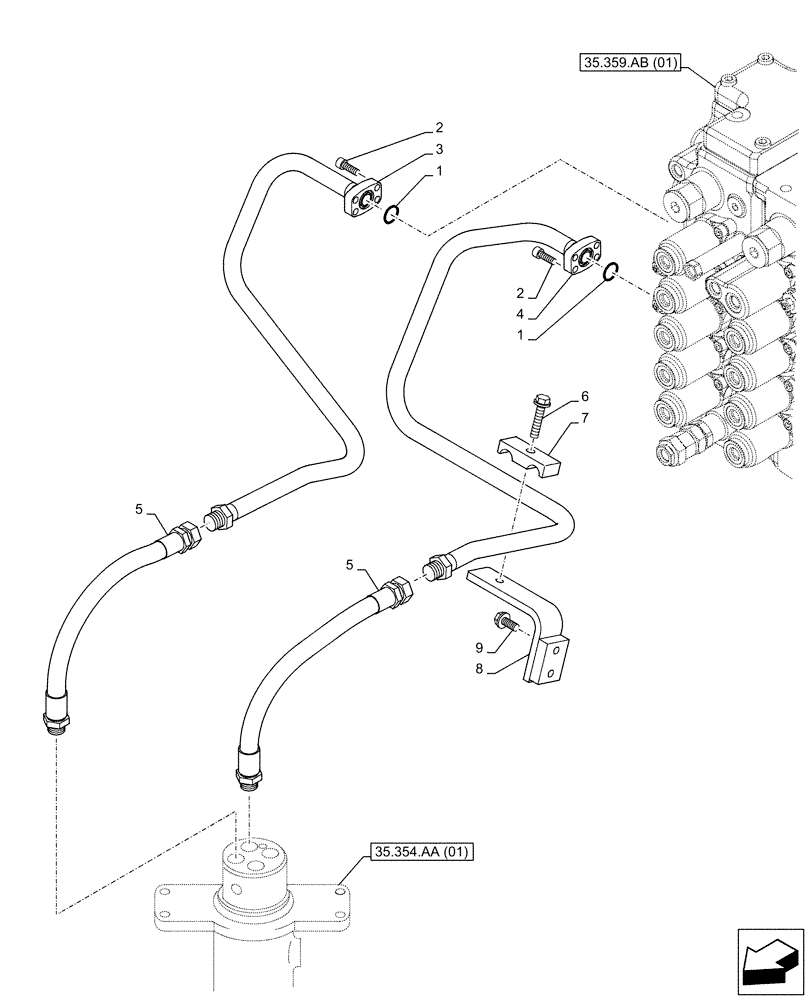 35.359.AB (01)

2
3
1

2
4
1

6
7

5

5

9
8

35.354.AA (01)