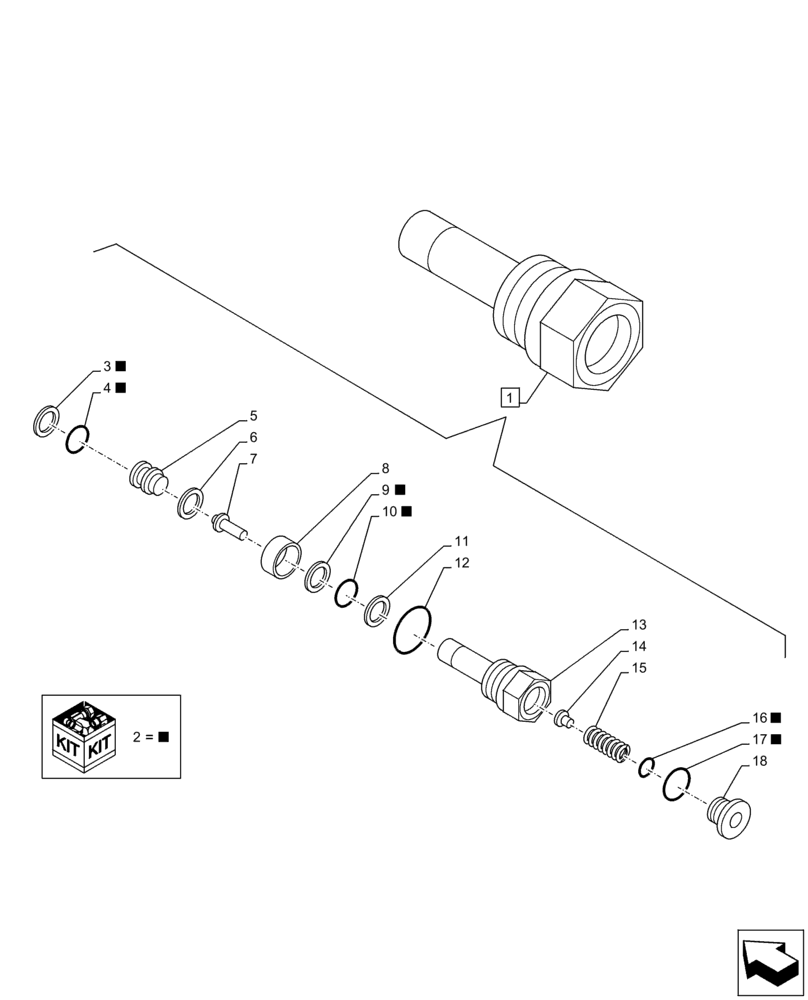 1

3 ■
4 ■
5
6
7
8
9 ■
10 ■
11
12
13
14
15
16 ■
17 ■
18

KIT KIT
2 = ■